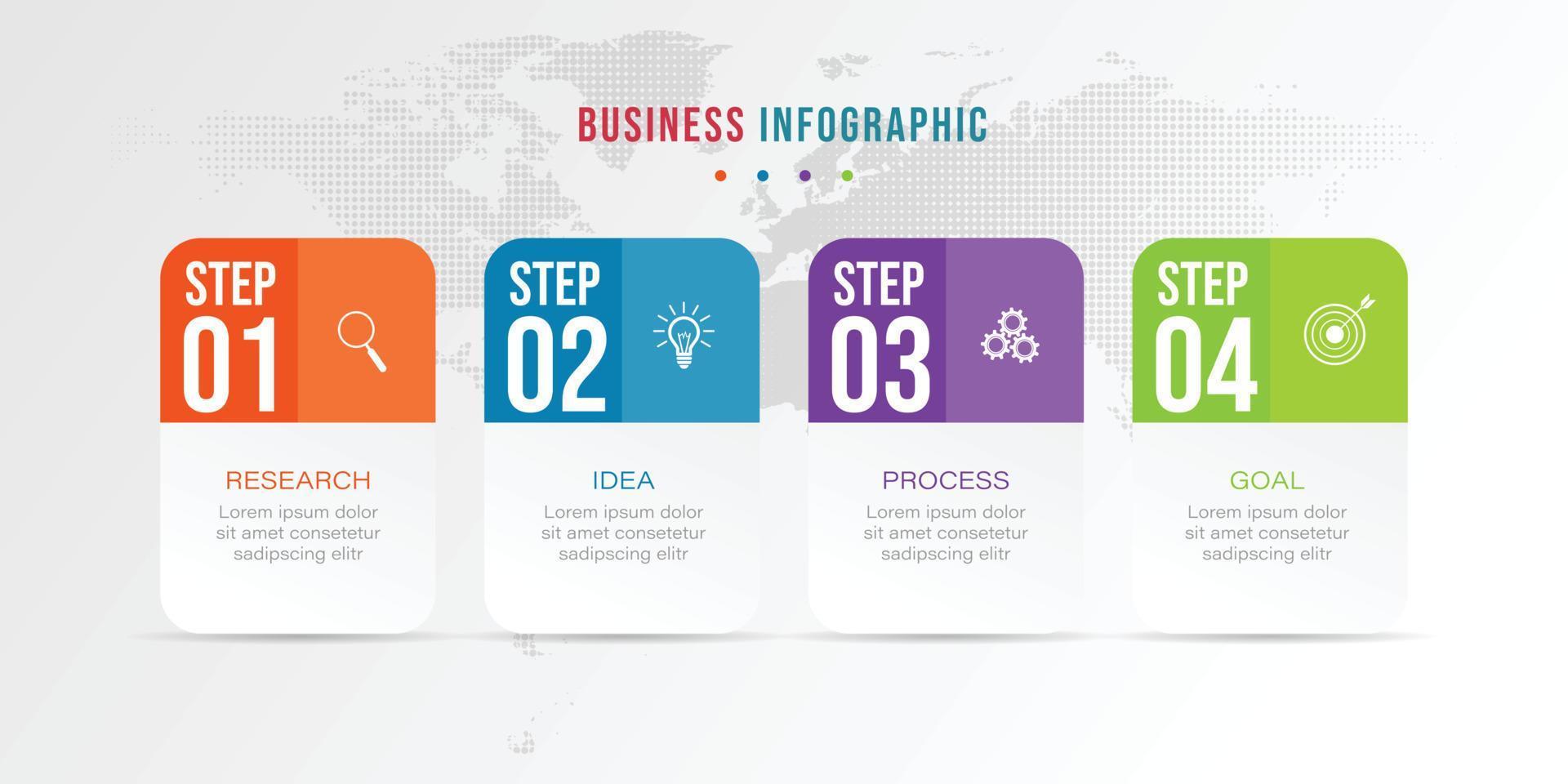 BUSINESS INFOGRAPHIC

STEP 01

RESEARCH

Lorem ipsum dolor sit amet consetetur sadipscing elitr

STEP 02

IDEA

Lorem ipsum dolor sit amet consetetur sadipscing elitr

STEP 03

PROCESS

Lorem ipsum dolor sit amet consetetur sadipscing elitr

STEP 04

GOAL

Lorem ipsum dolor sit amet consetetur sadipscing elitr