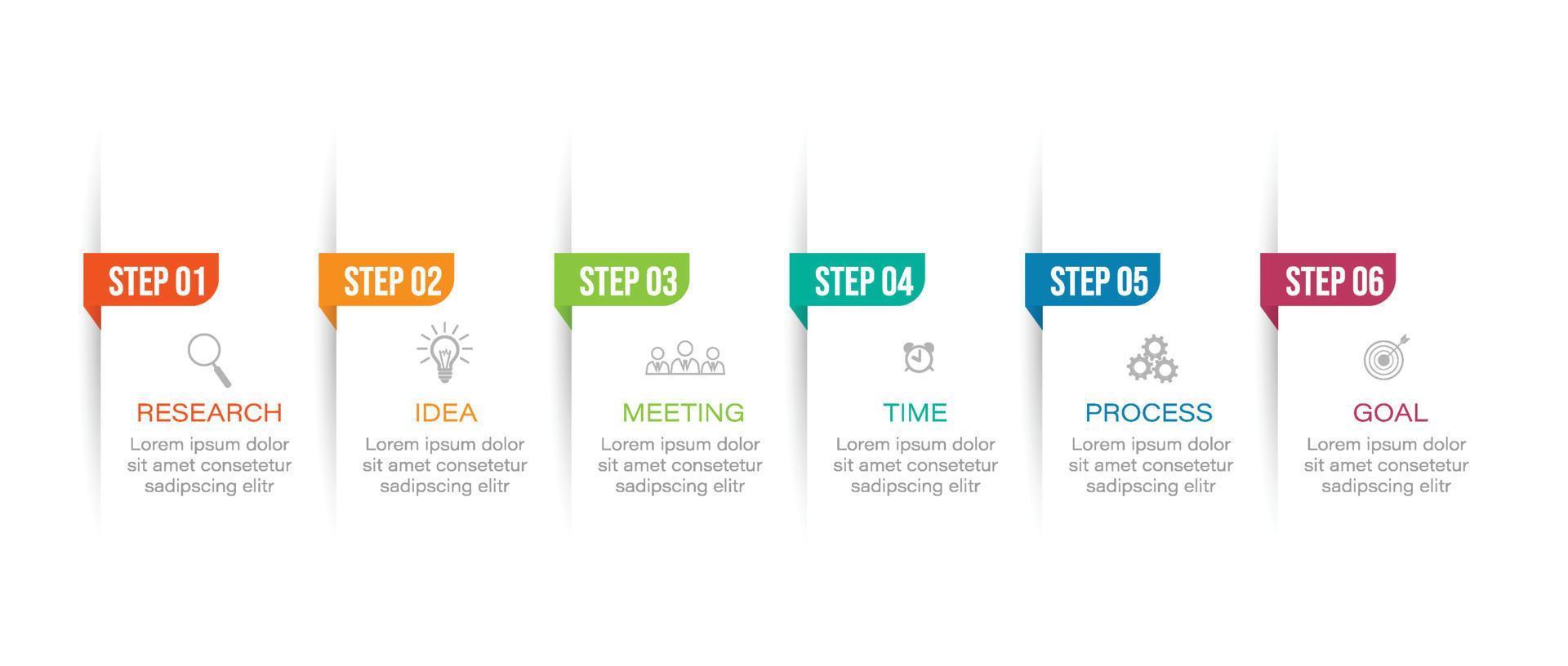 STEP 01

RESEARCH

Lorem ipsum dolor sit amet consetetur sadipscing elitr

STEP 02

IDEA

Lorem ipsum dolor sit amet consetetur sadipscing elitr

STEP 03

MEETING

Lorem ipsum dolor sit amet consetetur sadipscing elitr

STEP 04

TIME

Lorem ipsum dolor sit amet consetetur sadipscing elitr

STEP 05

PROCESS

Lorem ipsum dolor sit amet consetetur sadipscing elitr

STEP 06

GOAL

Lorem ipsum dolor sit amet consetetur sadipscing elitr