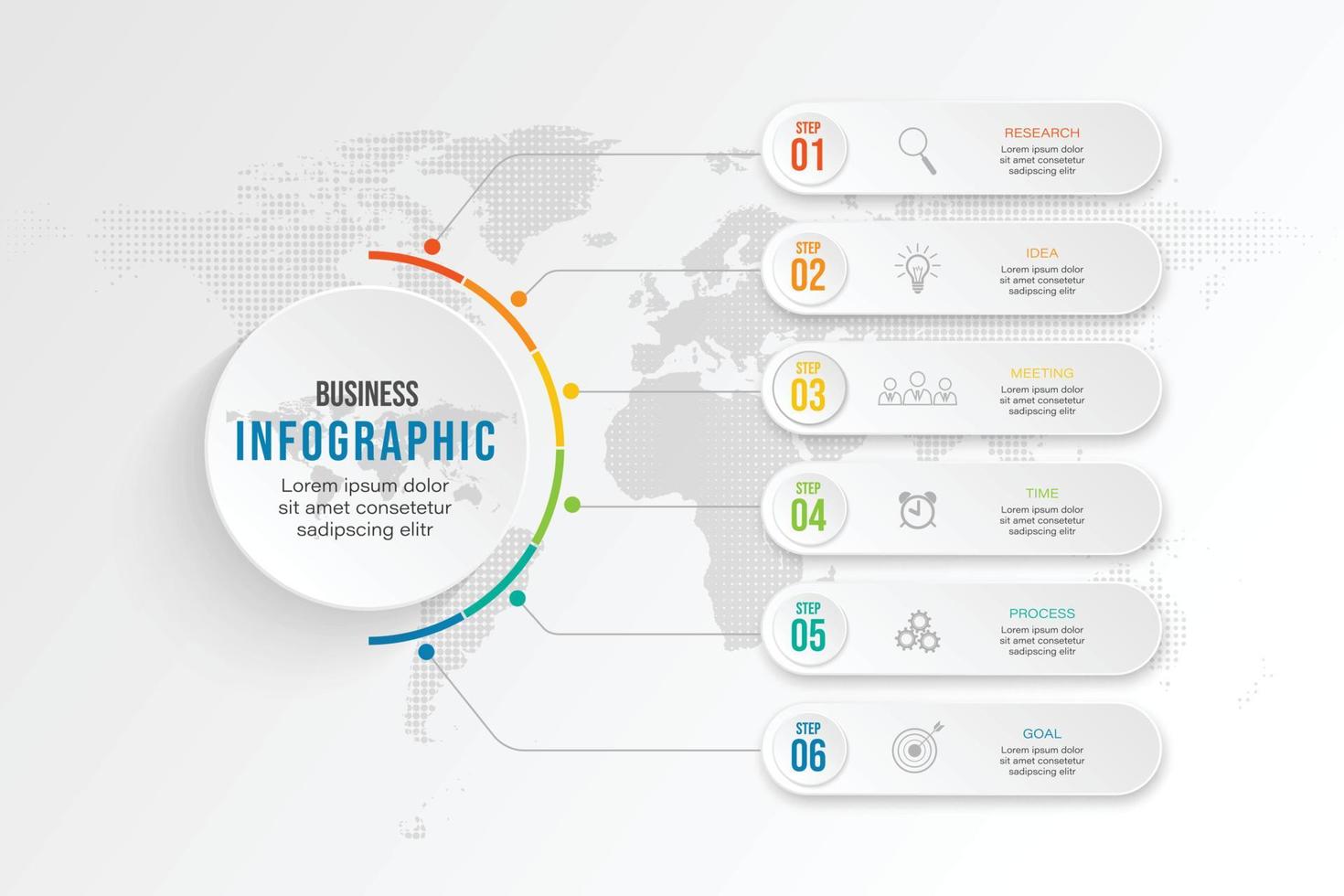 BUSINESS
INFOGRAPHIC
Lorem ipsum dolor sit amet consetetur sadipscing elitr

STEP 01
RESEARCH
Lorem ipsum dolor sit amet consetetur sadipscing elitr

STEP 02
IDEA
Lorem ipsum dolor sit amet consetetur sadipscing elitr

STEP 03
MEETING
Lorem ipsum dolor sit amet consetetur sadipscing elitr

STEP 04
TIME
Lorem ipsum dolor sit amet consetetur sadipscing elitr

STEP 05
PROCESS
Lorem ipsum dolor sit amet consetetur sadipscing elitr

STEP 06
GOAL
Lorem ipsum dolor sit amet consetetur sadipscing elitr