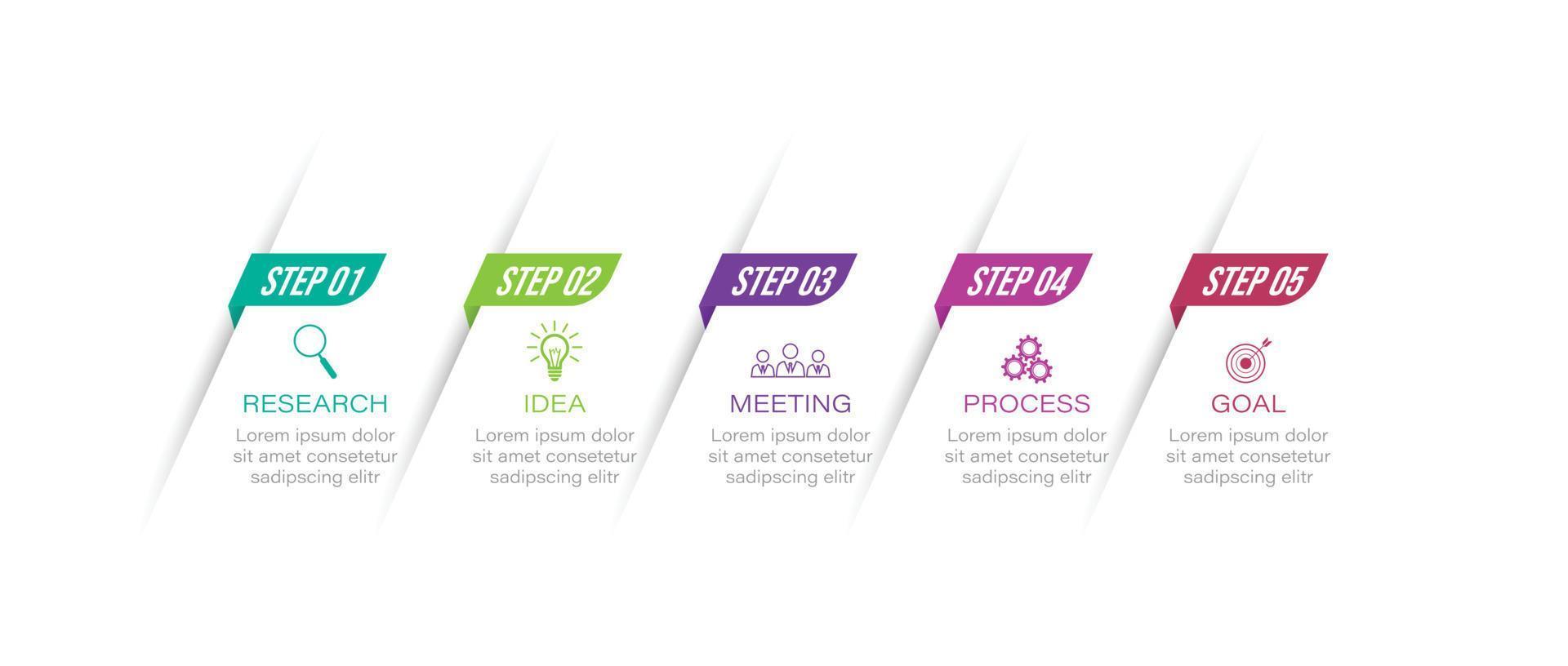 STEP 01
RESEARCH
Lorem ipsum dolor sit amet consetetur sadipscing elitr

STEP 02
IDEA
Lorem ipsum dolor sit amet consetetur sadipscing elitr

STEP 03
MEETING
Lorem ipsum dolor sit amet consetetur sadipscing elitr

STEP 04
PROCESS
Lorem ipsum dolor sit amet consetetur sadipscing elitr

STEP 05
GOAL
Lorem ipsum dolor sit amet consetetur sadipscing elitr