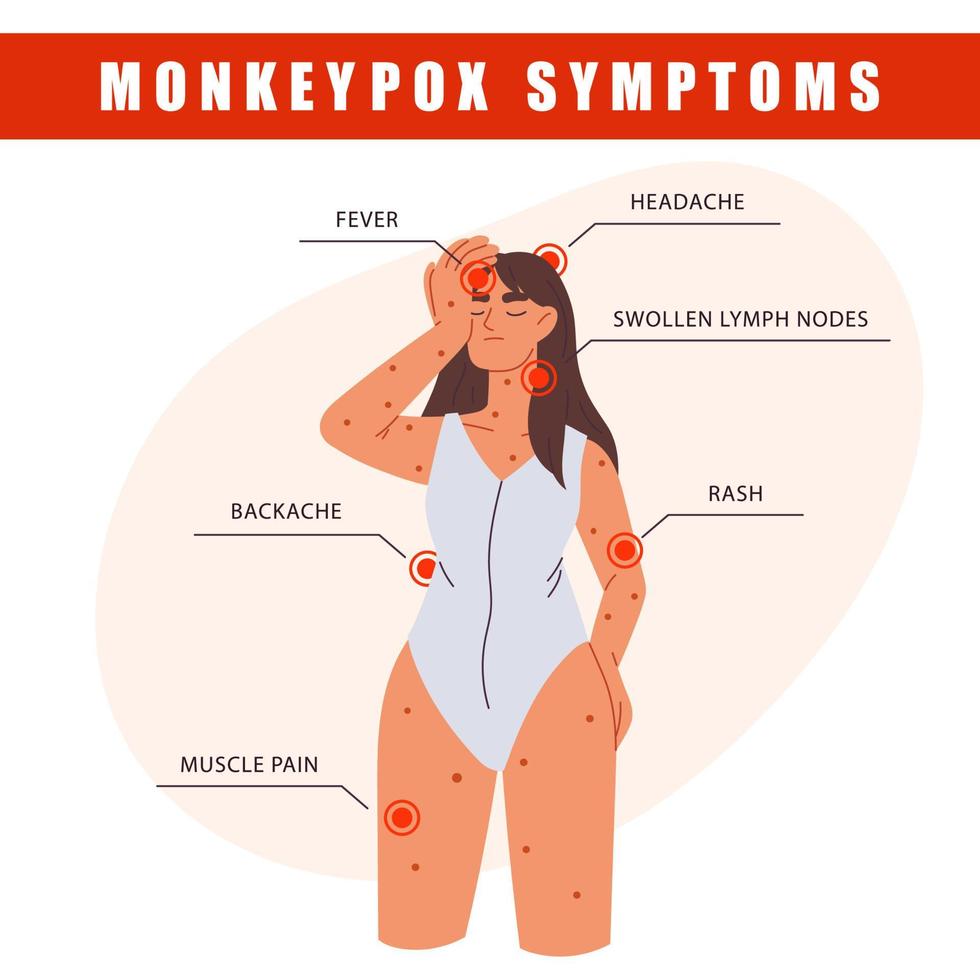 MONKEYPOX SYMPTOMS

FEVER

HEADACHE

SWOLLEN LYMPH NODES

BACKACHE

RASH

MUSCLE PAIN