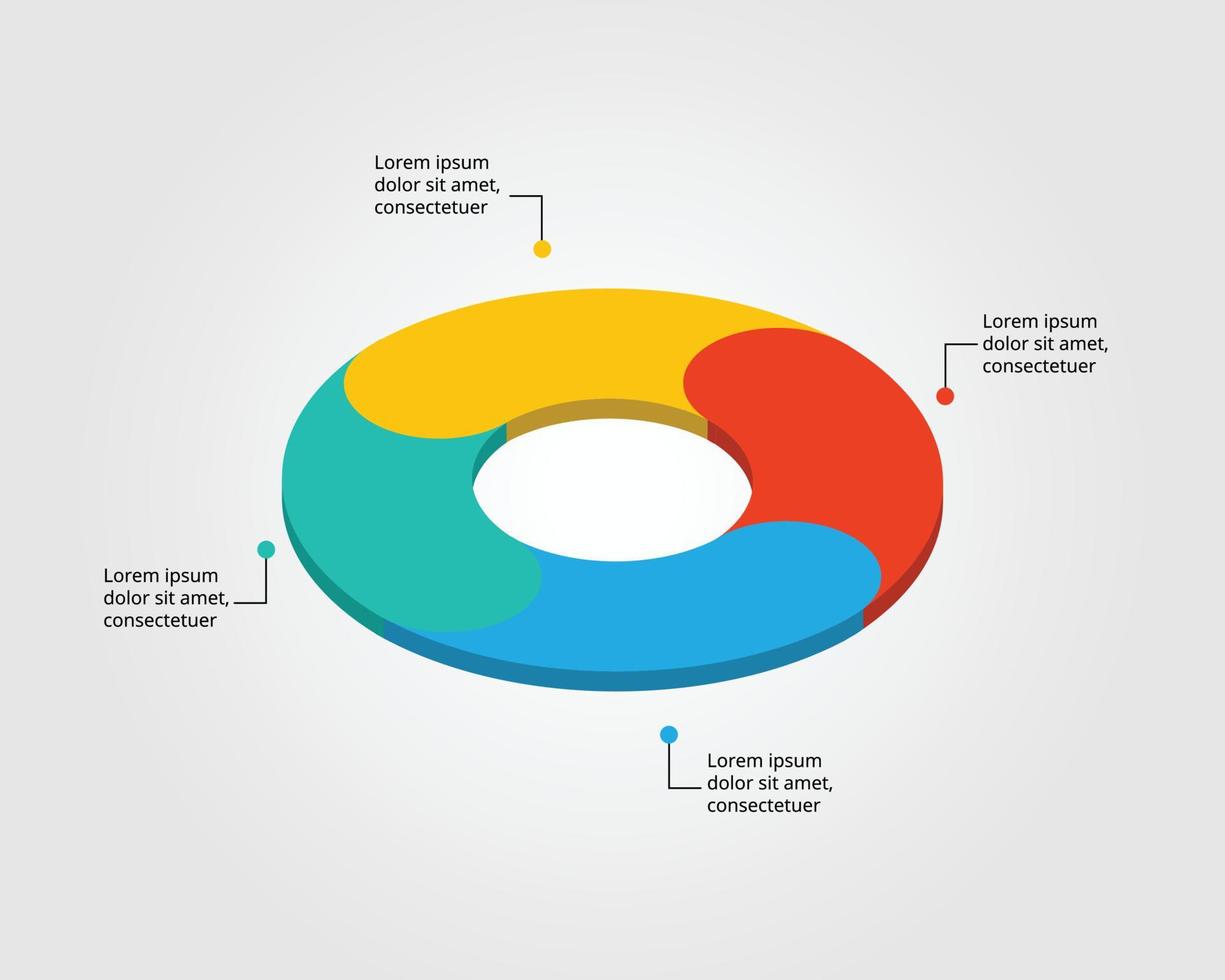 Lorem ipsum dolor sit amet, consectetuer

Lorem ipsum dolor sit amet, consectetuer

Lorem ipsum dolor sit amet, consectetuer

Lorem ipsum dolor sit amet, consectetuer