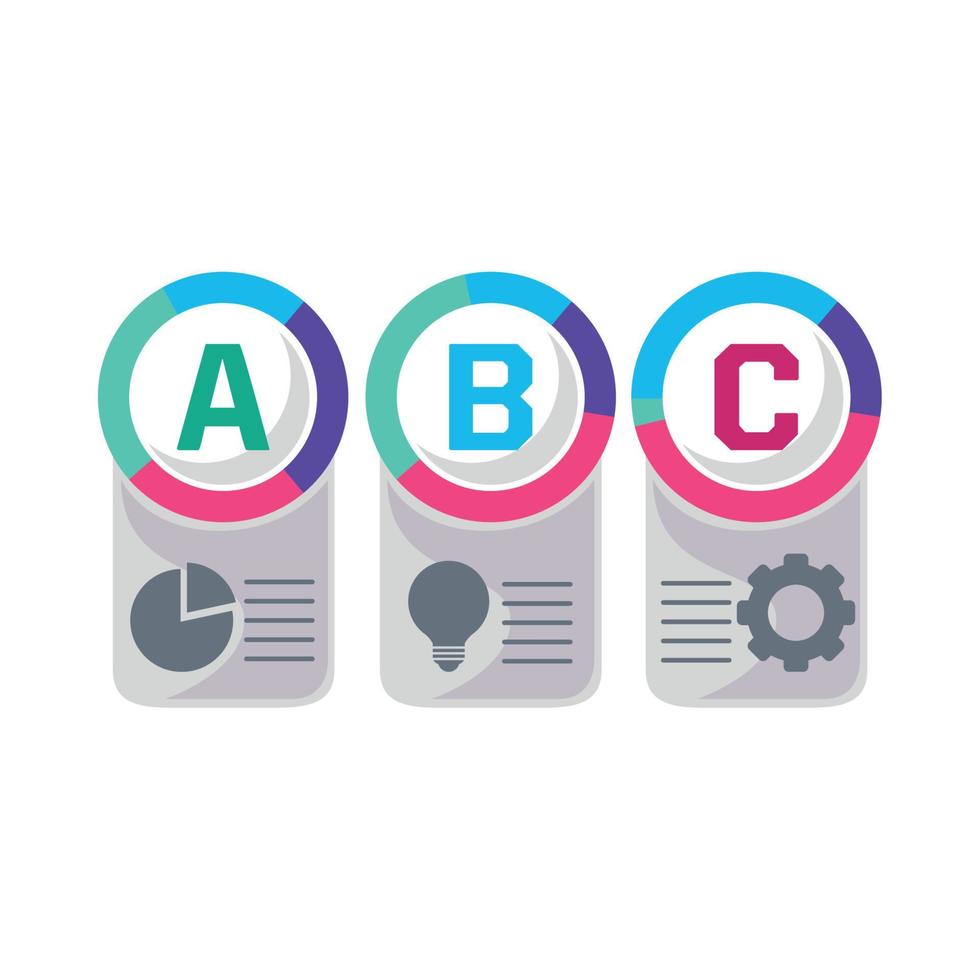 A

B

C