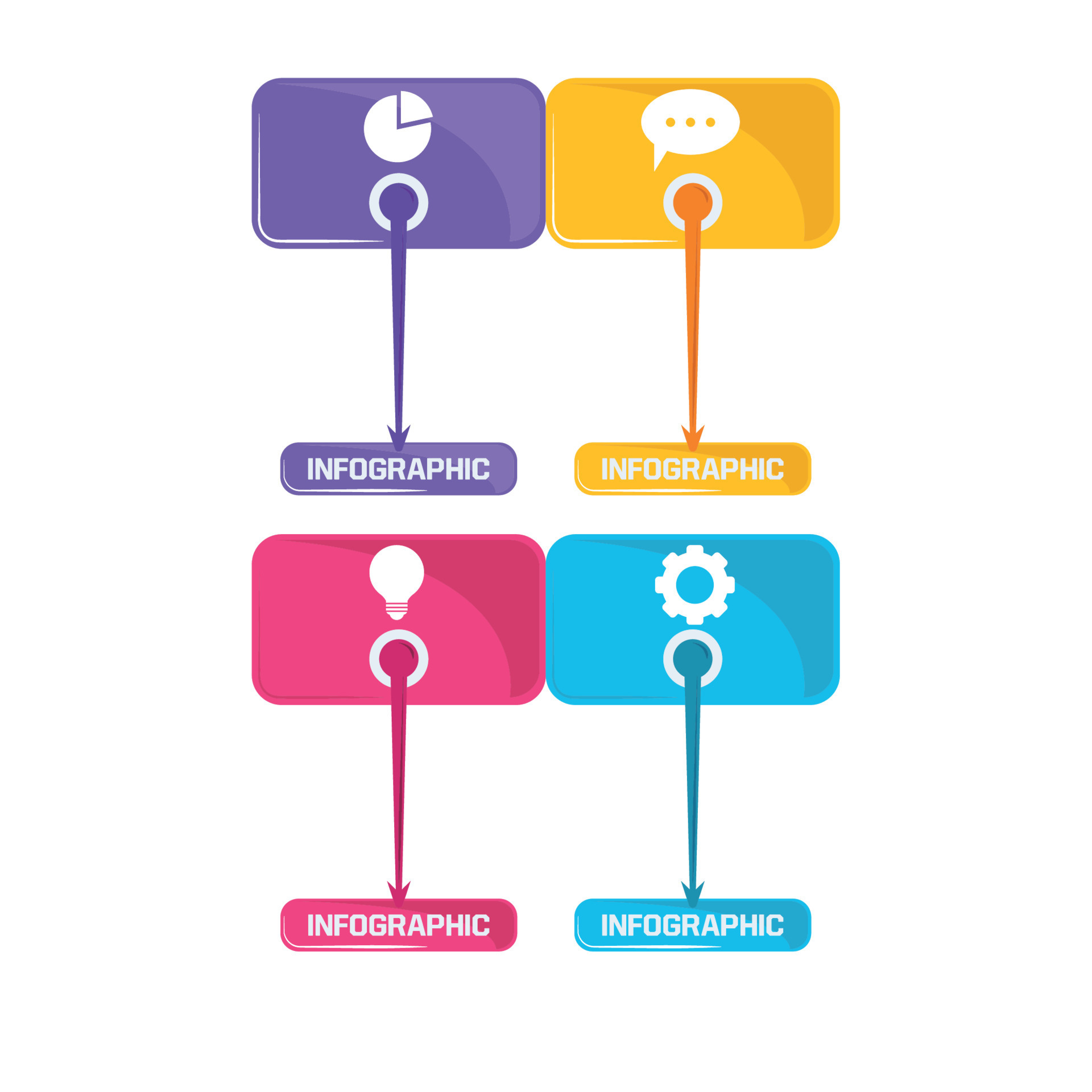 INFOGRAPHIC

INFOGRAPHIC

INFOGRAPHIC

INFOGRAPHIC