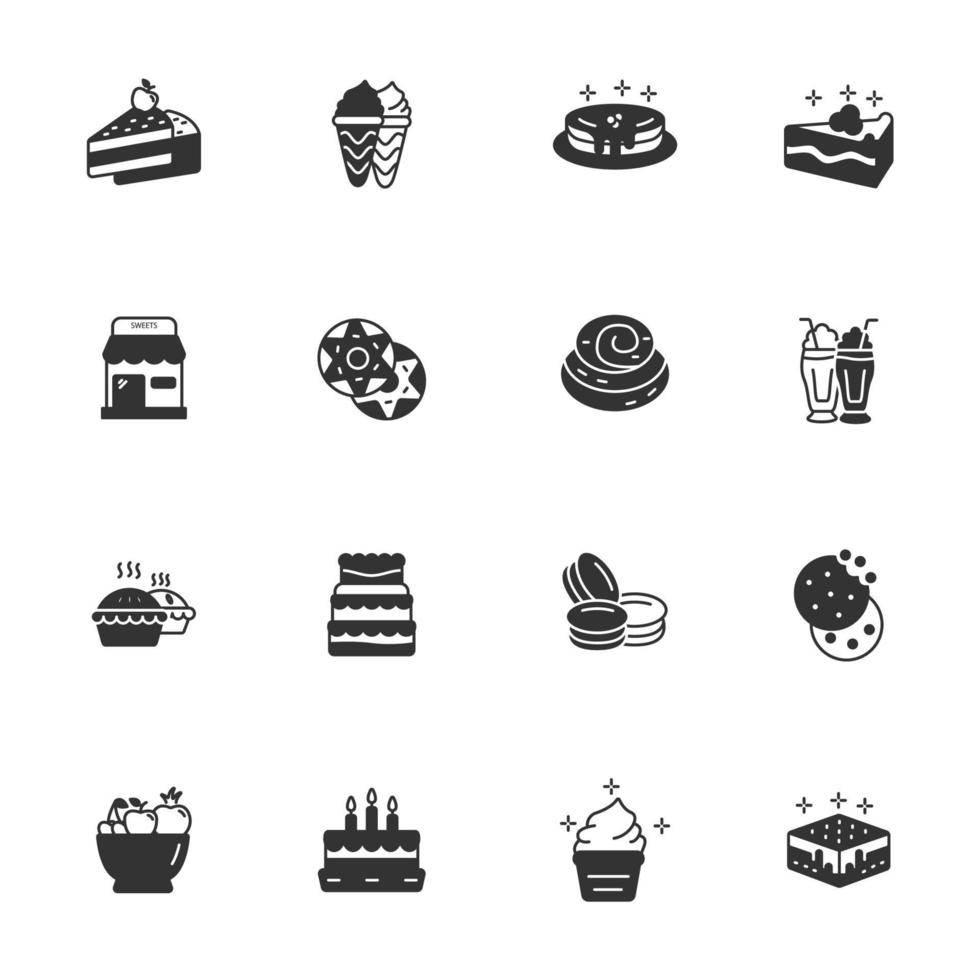 SWEETS