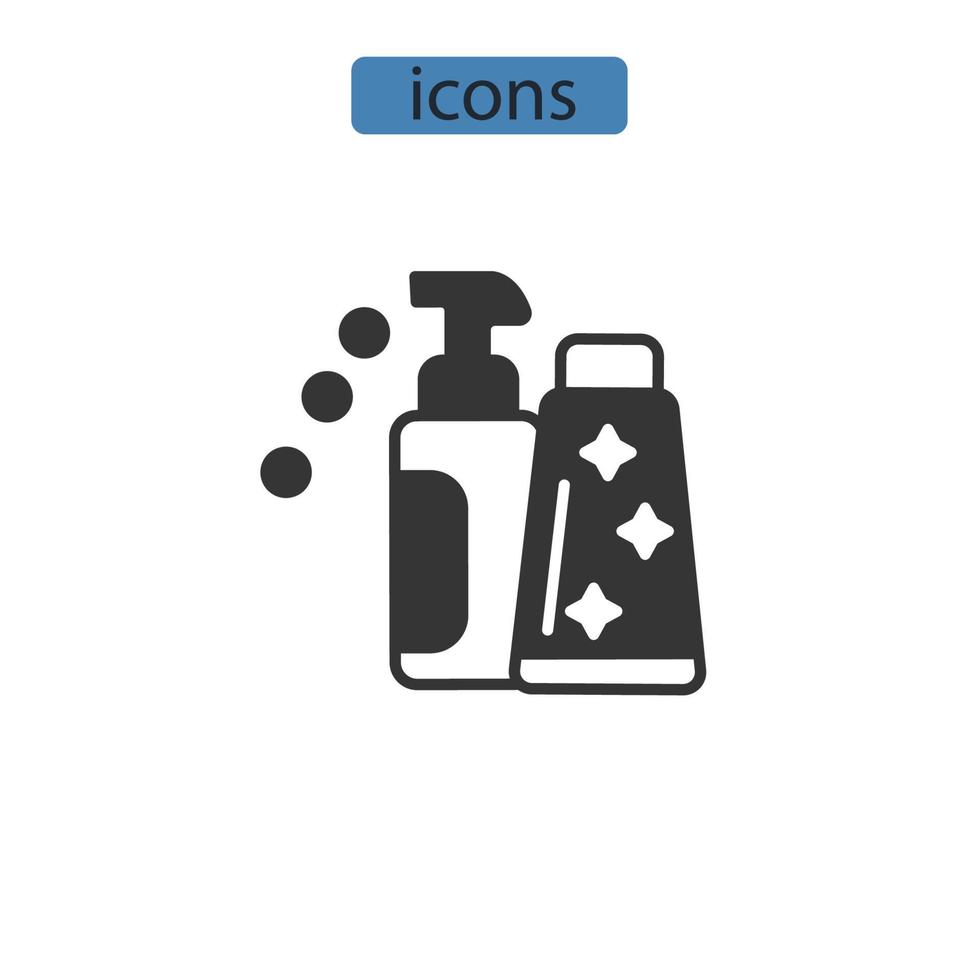 icons