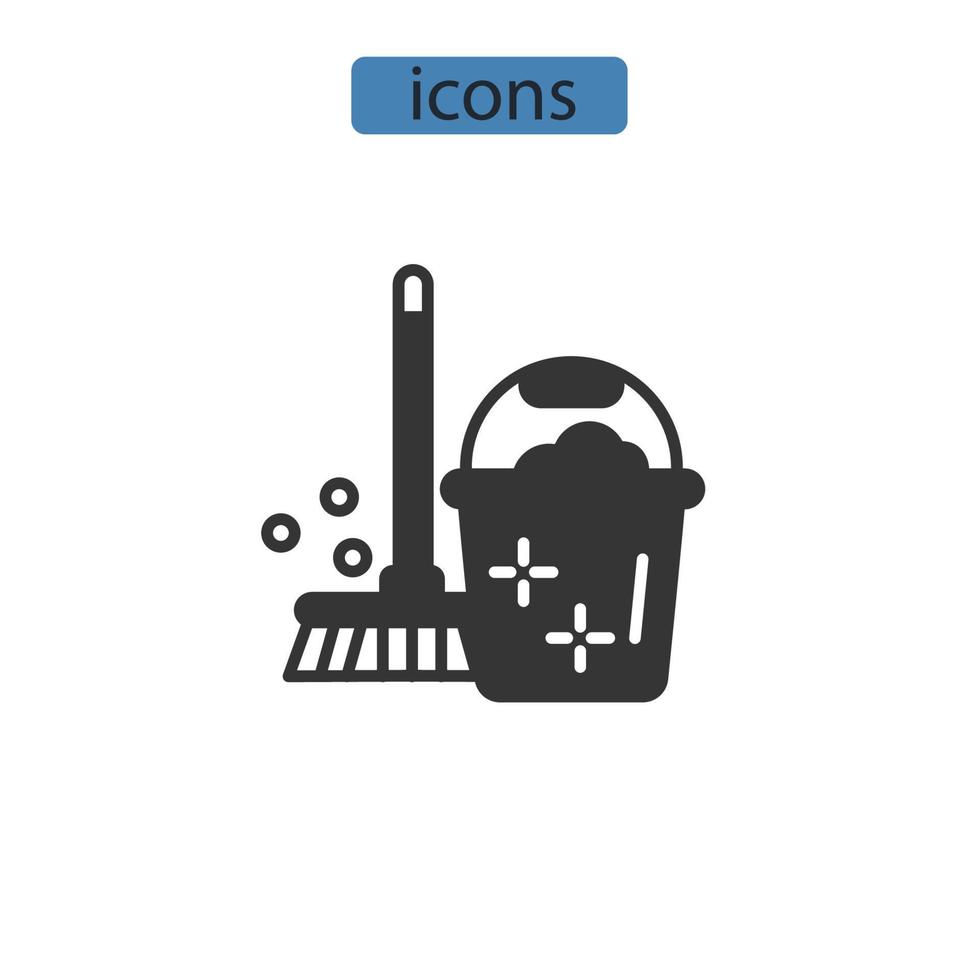 icons