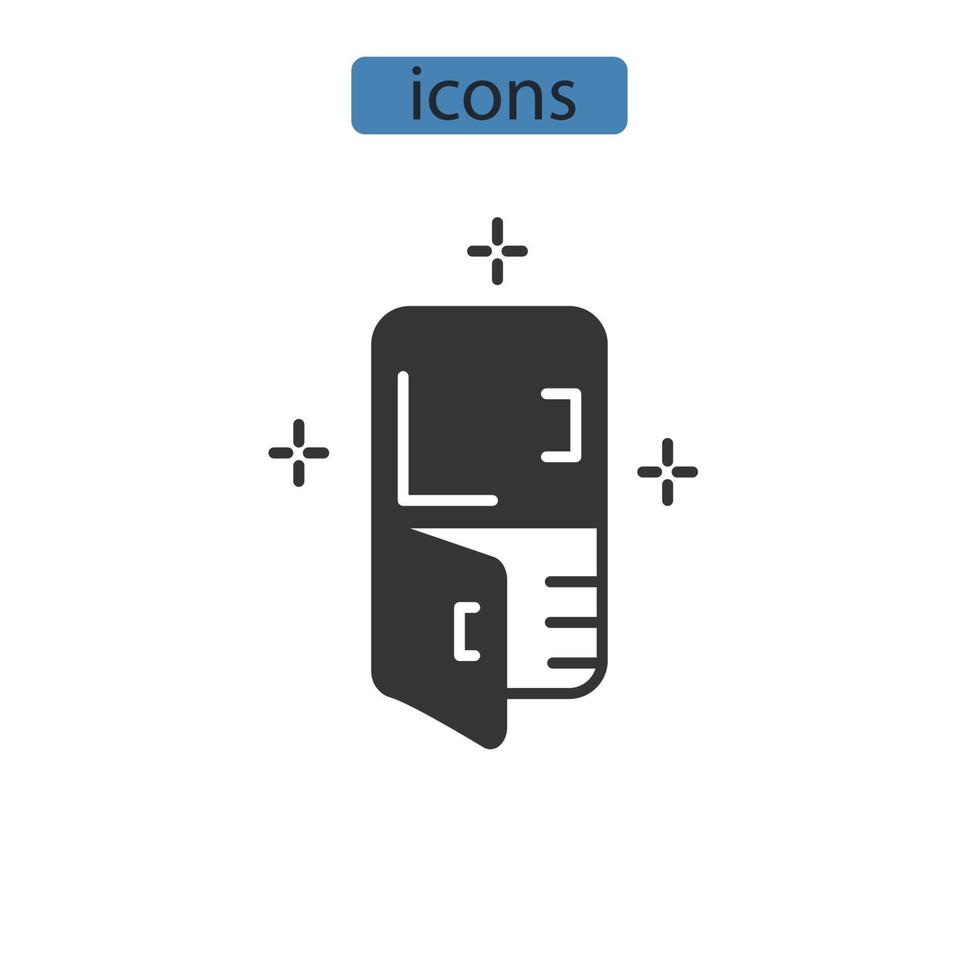 icons