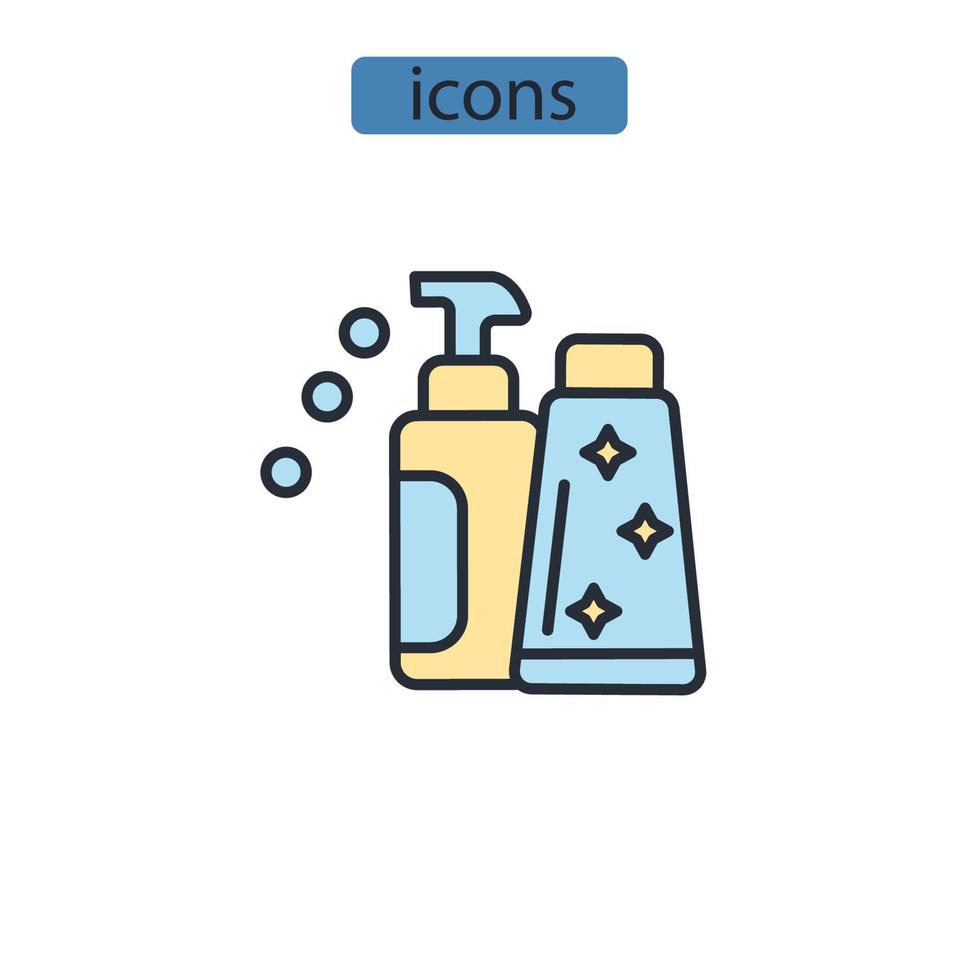 icons