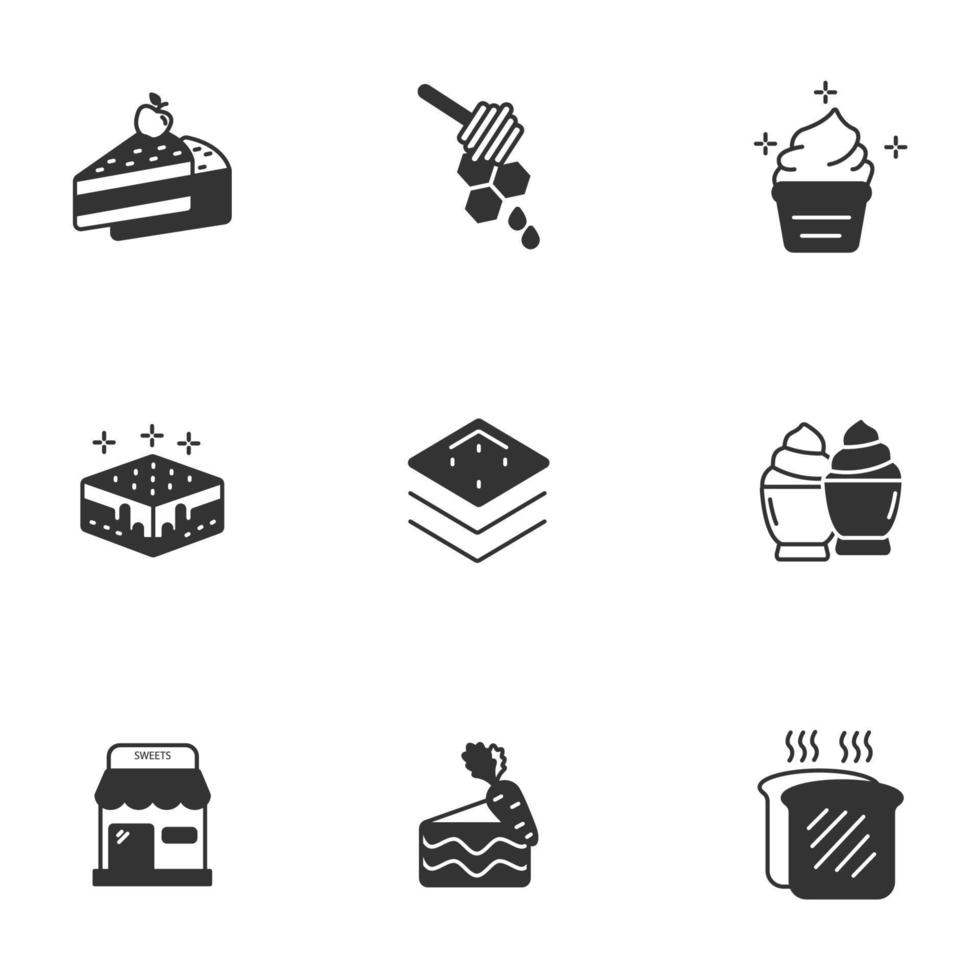 SWEETS