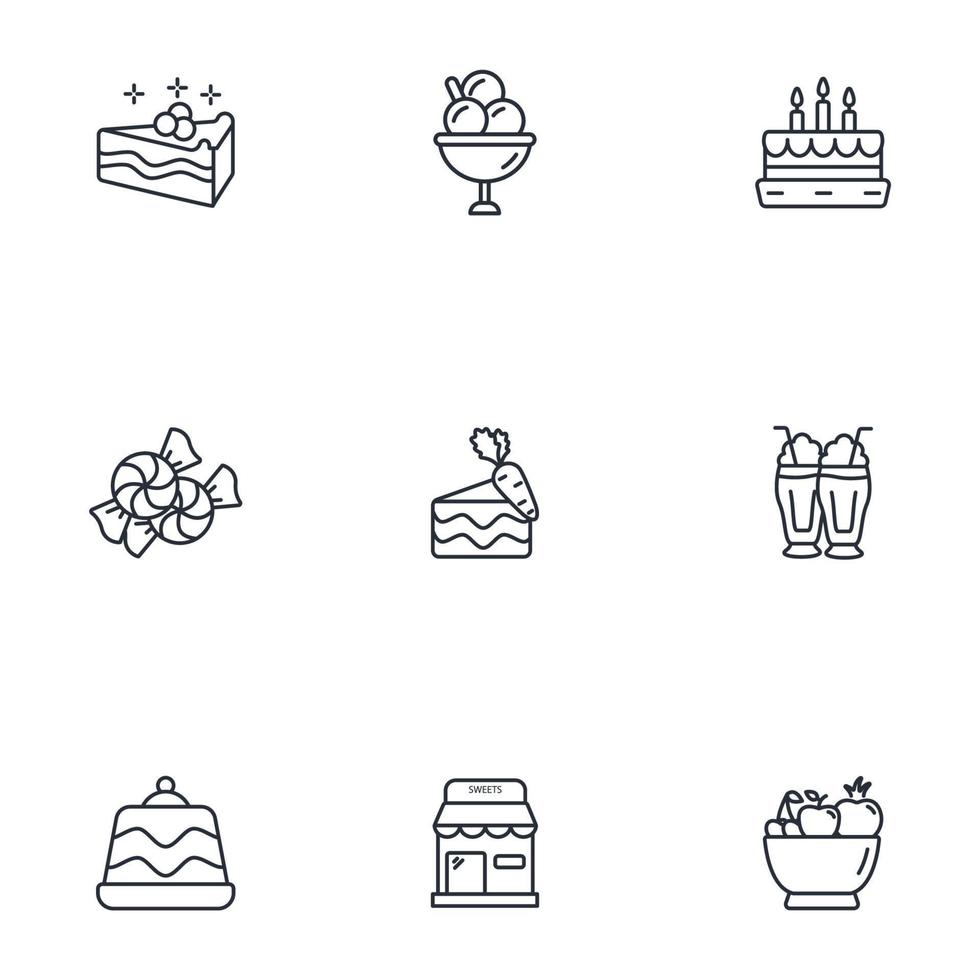 SWEETS