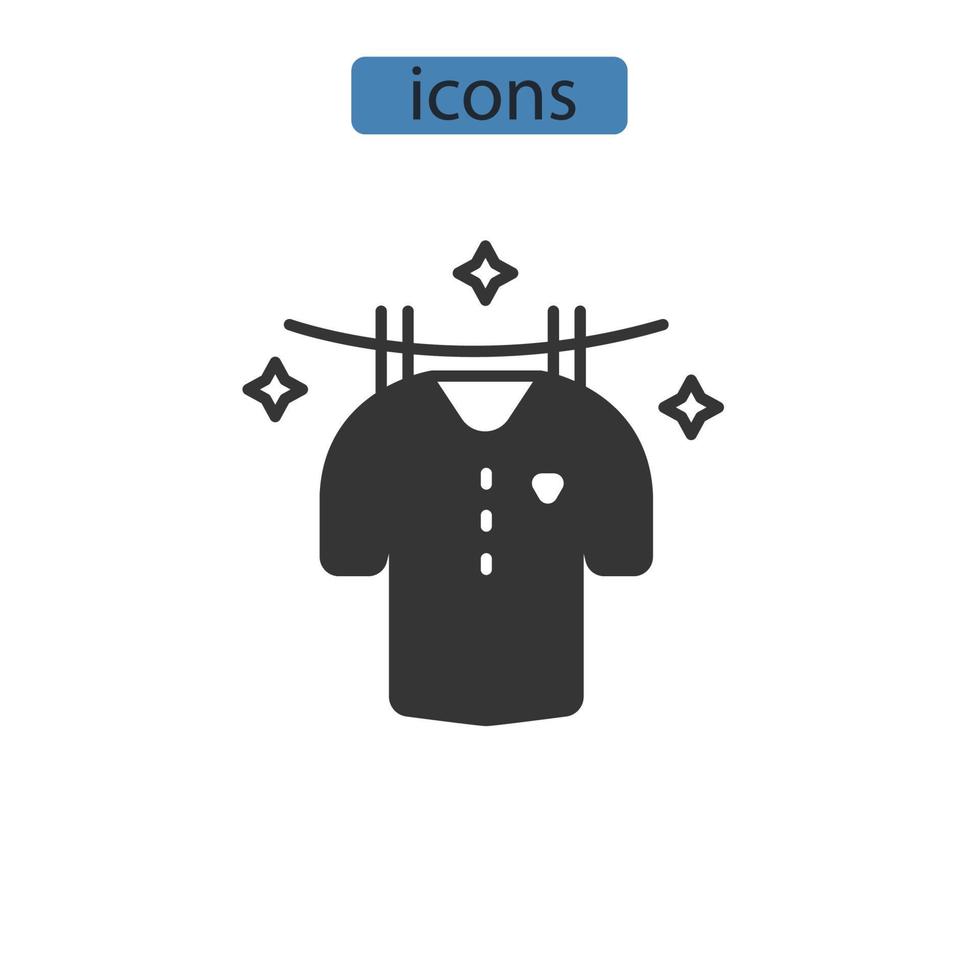 icons