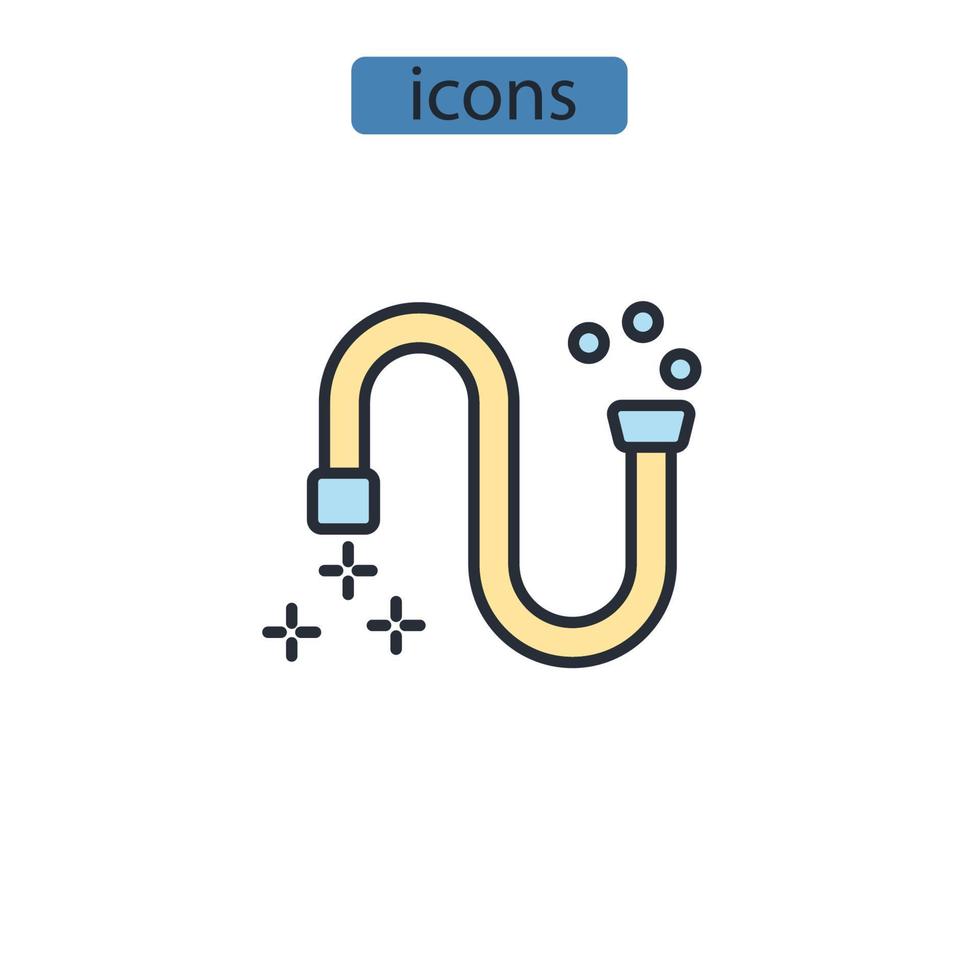 icons