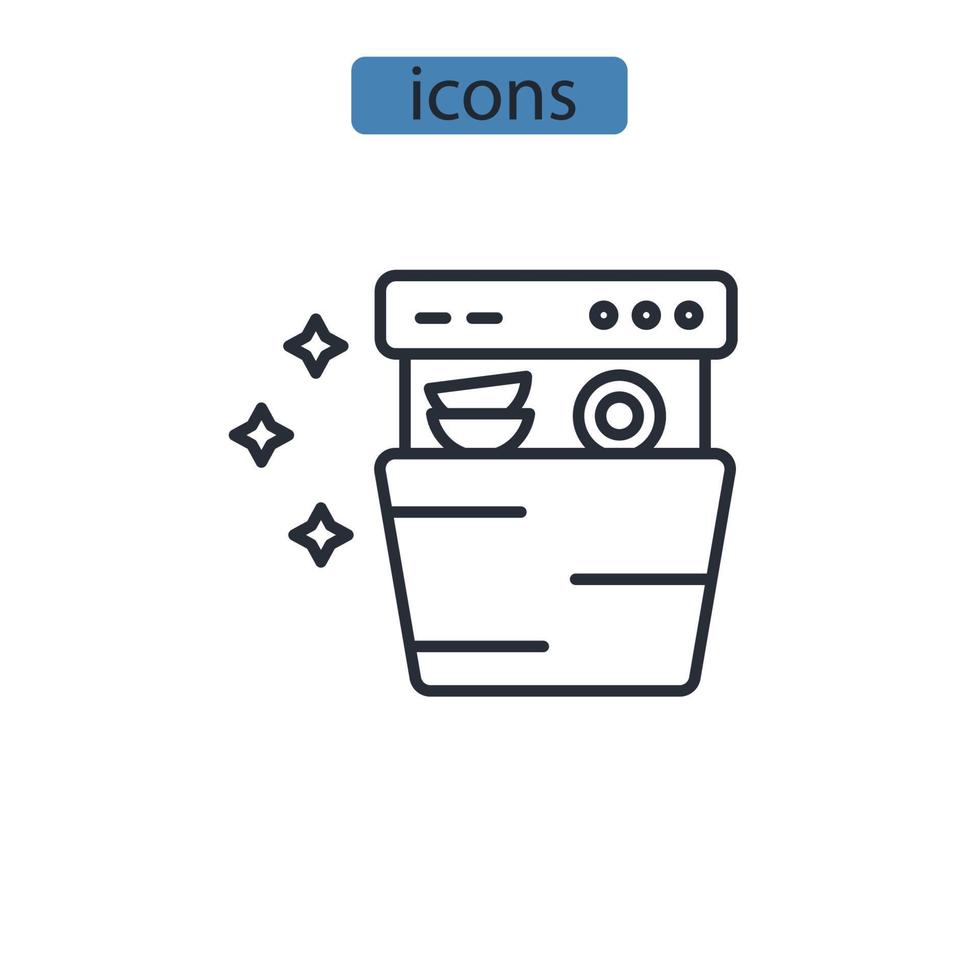 icons