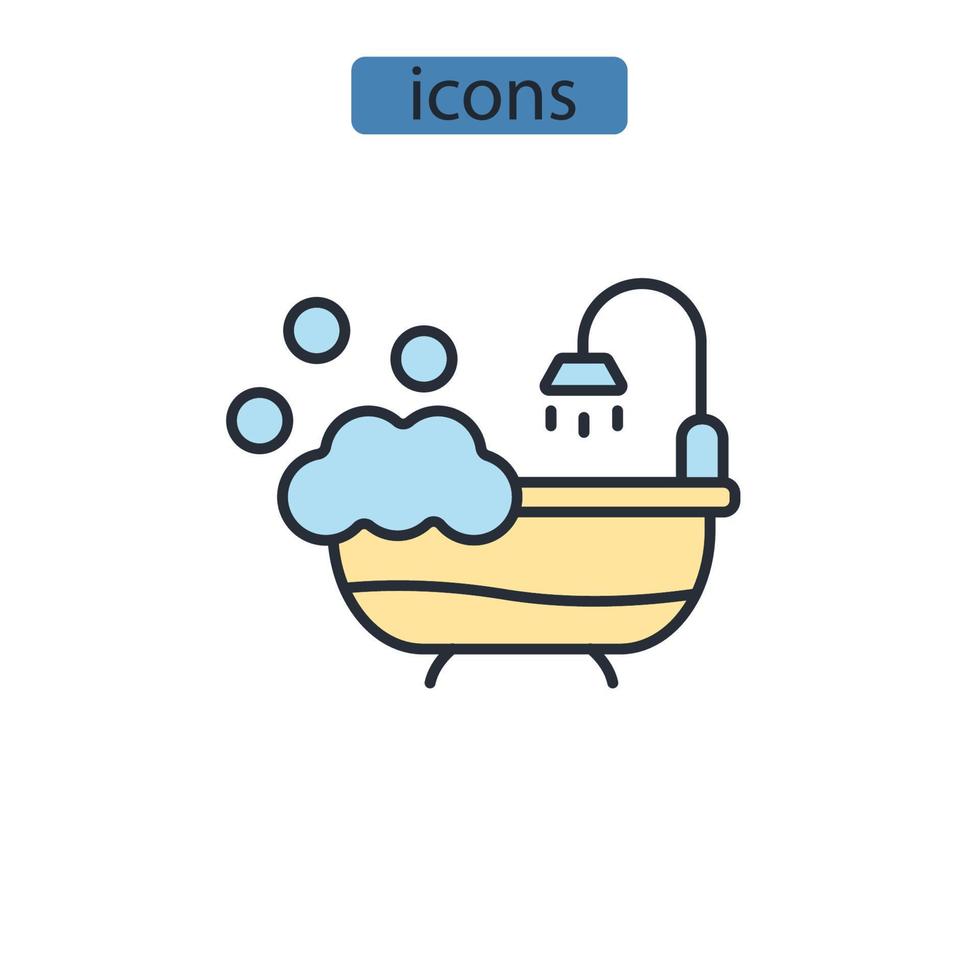 icons