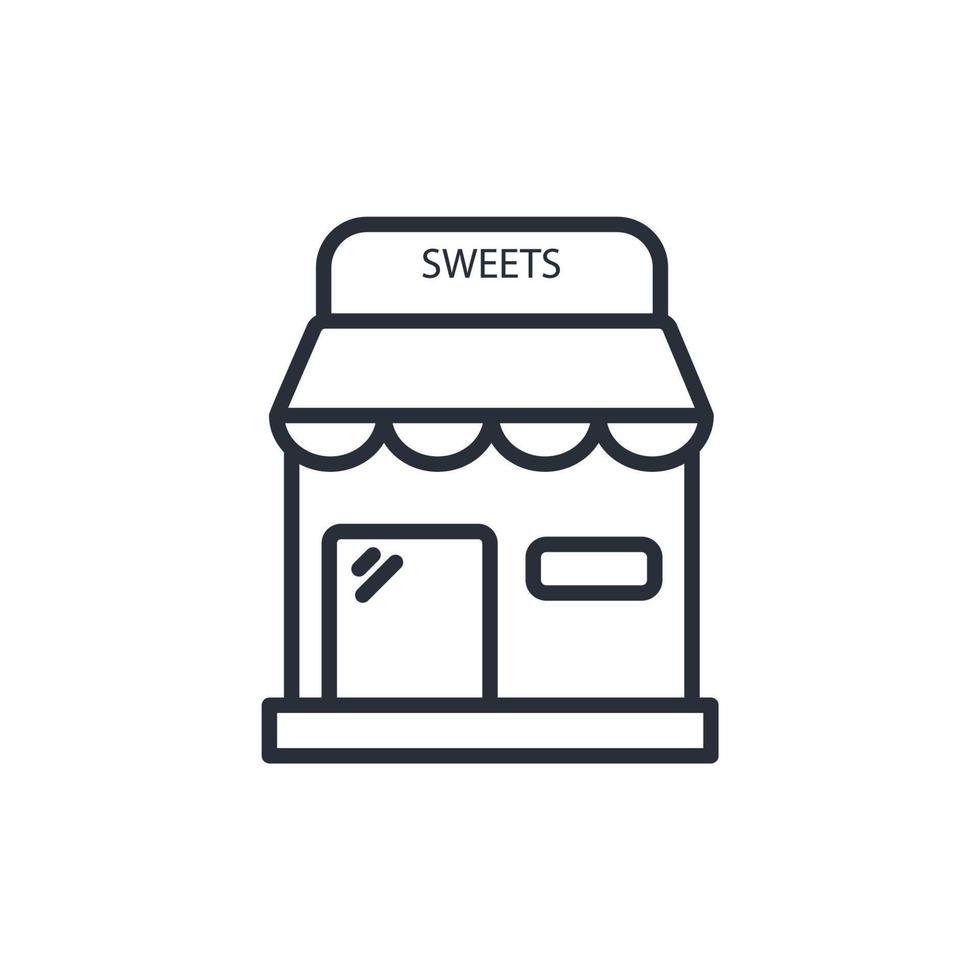 SWEETS