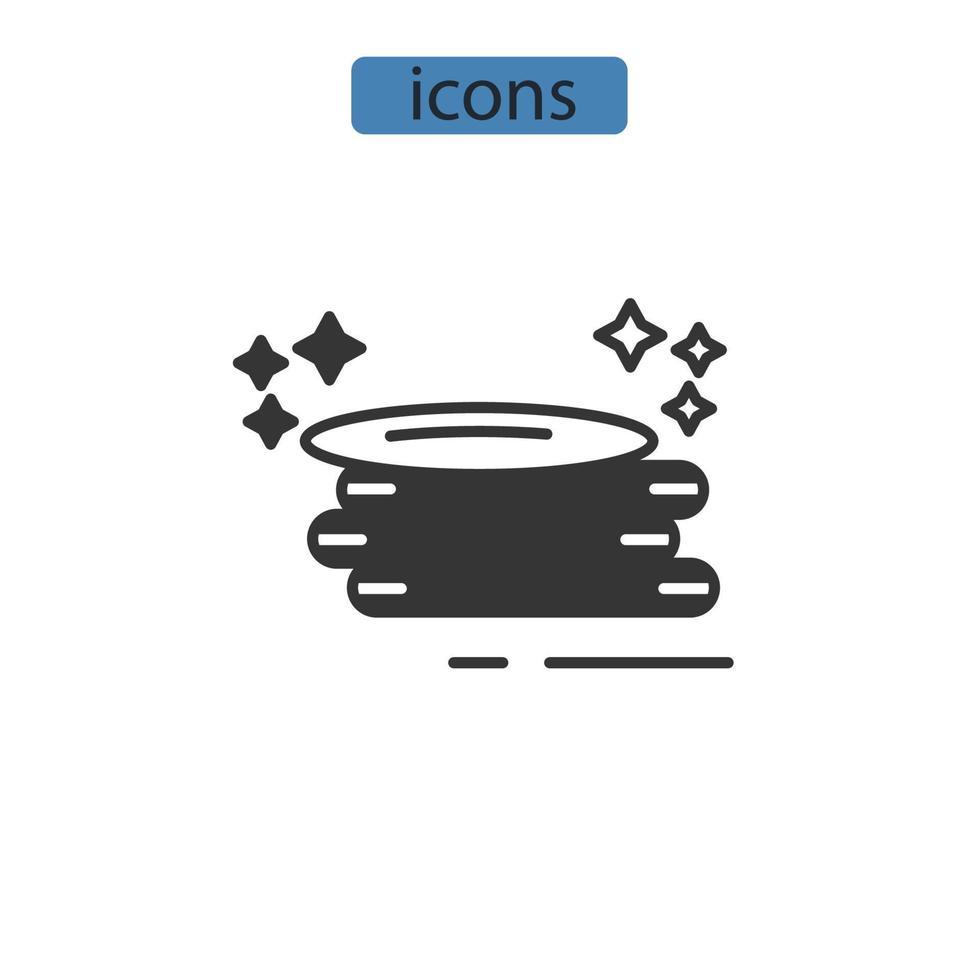 icons