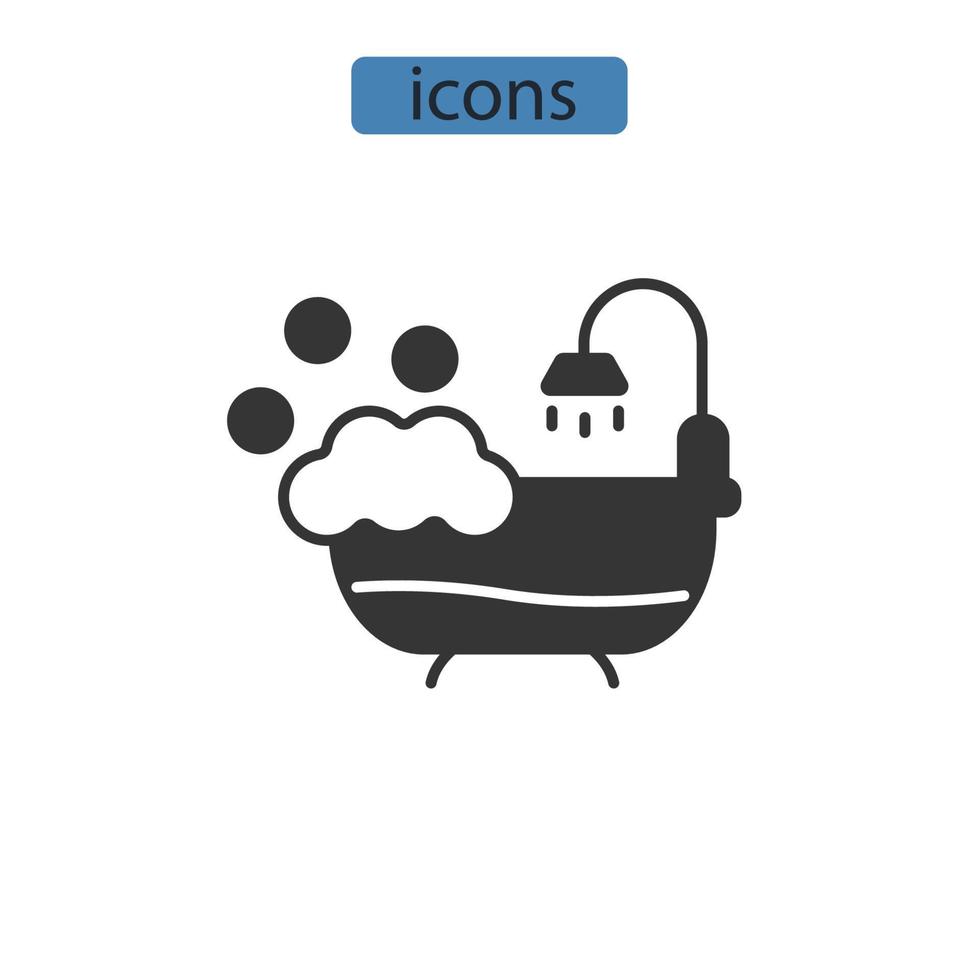 icons