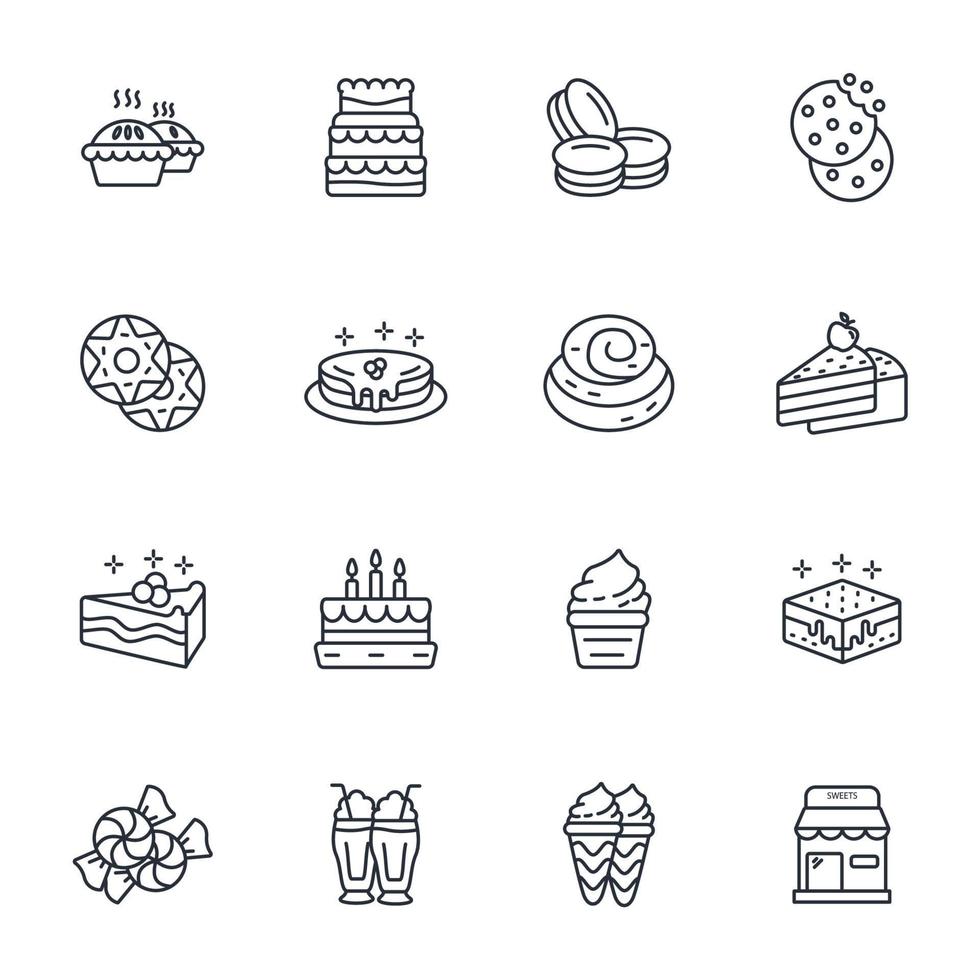 SWEETS