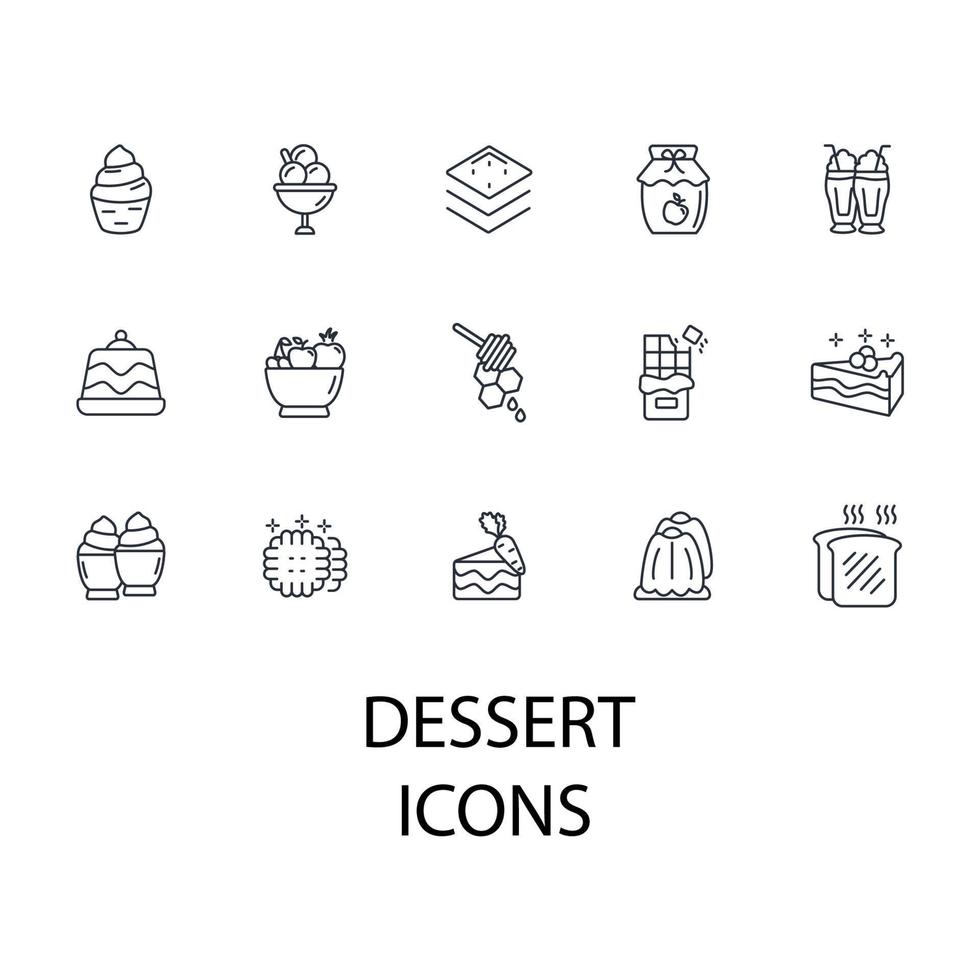 DESSERT
ICONS