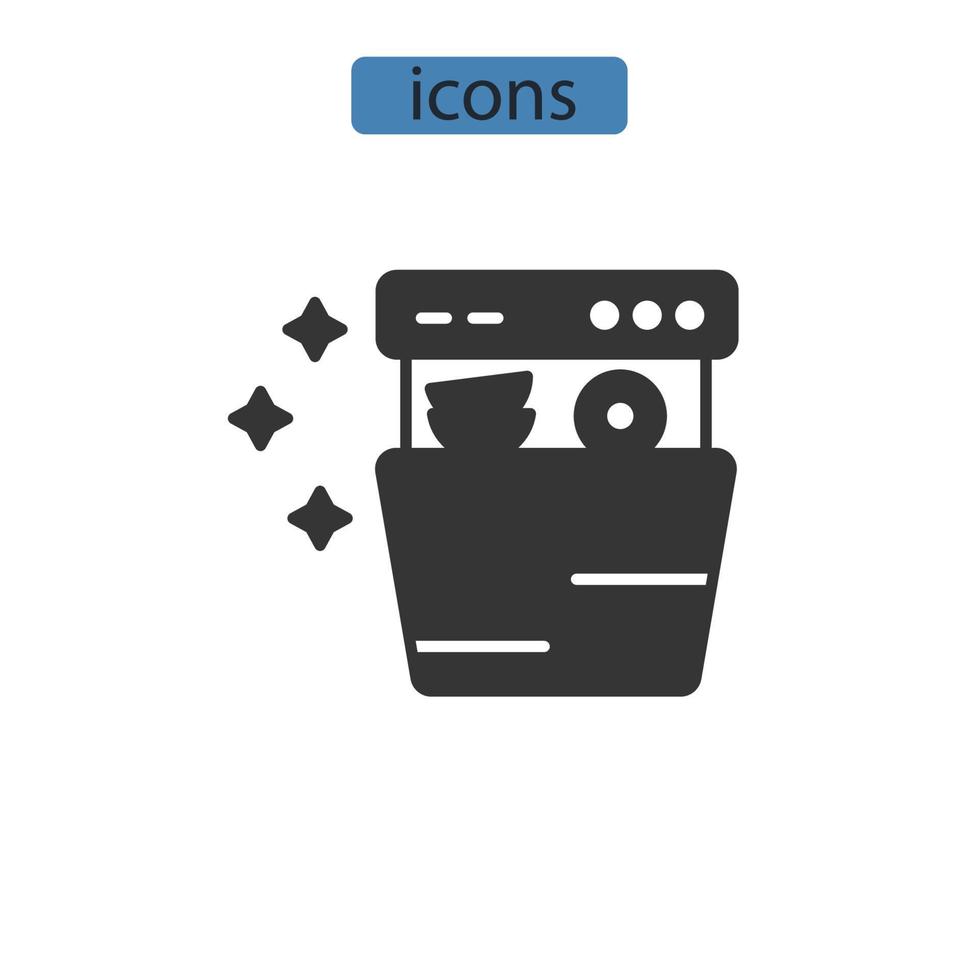 icons