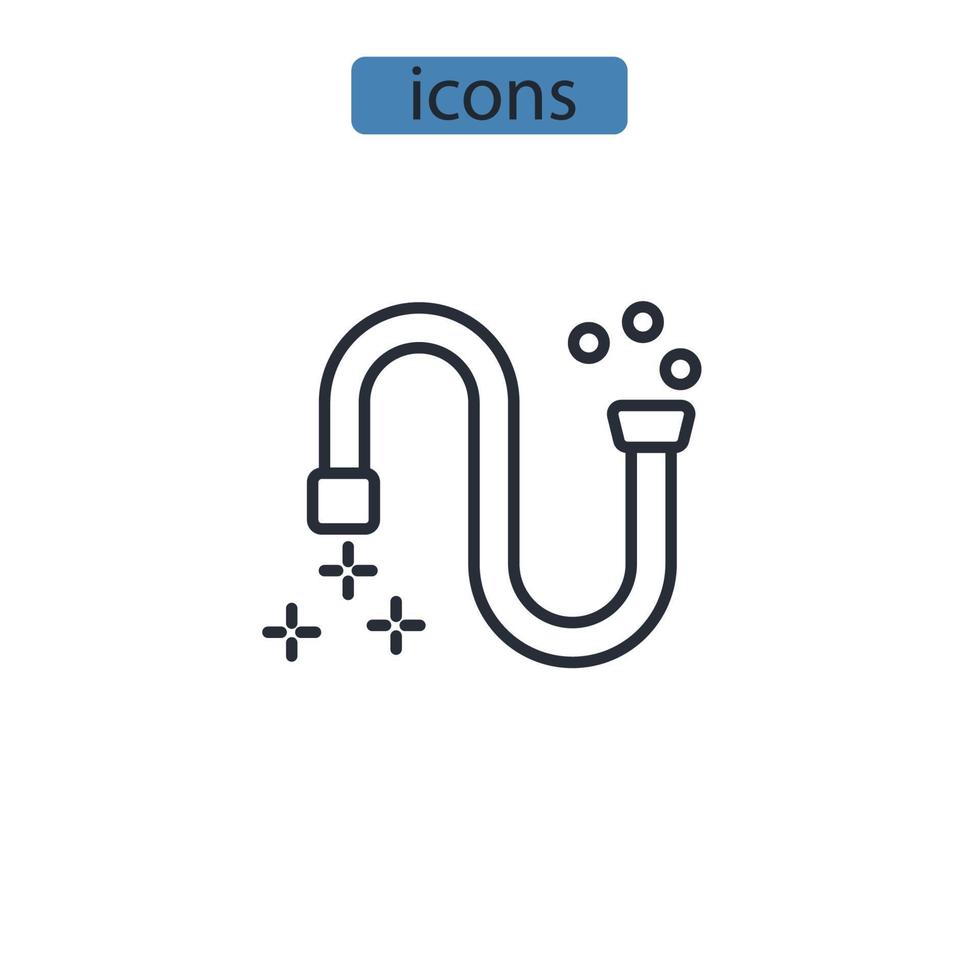 icons