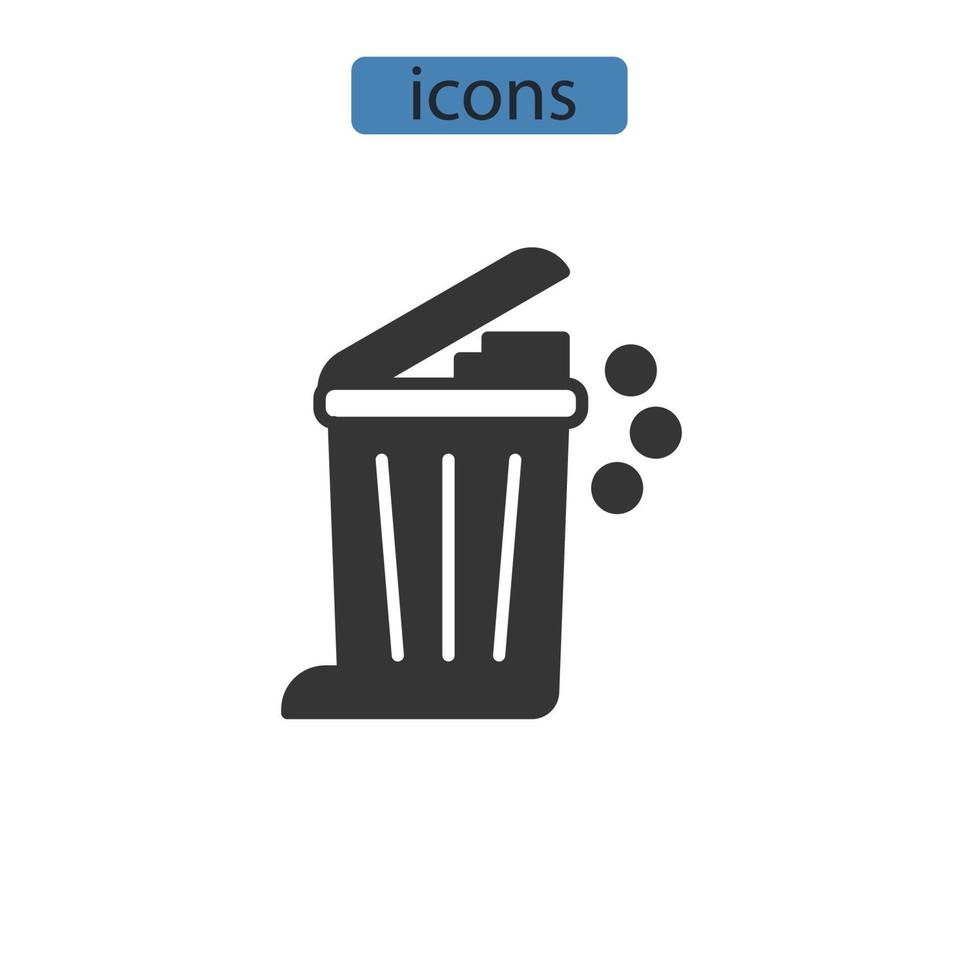 icons