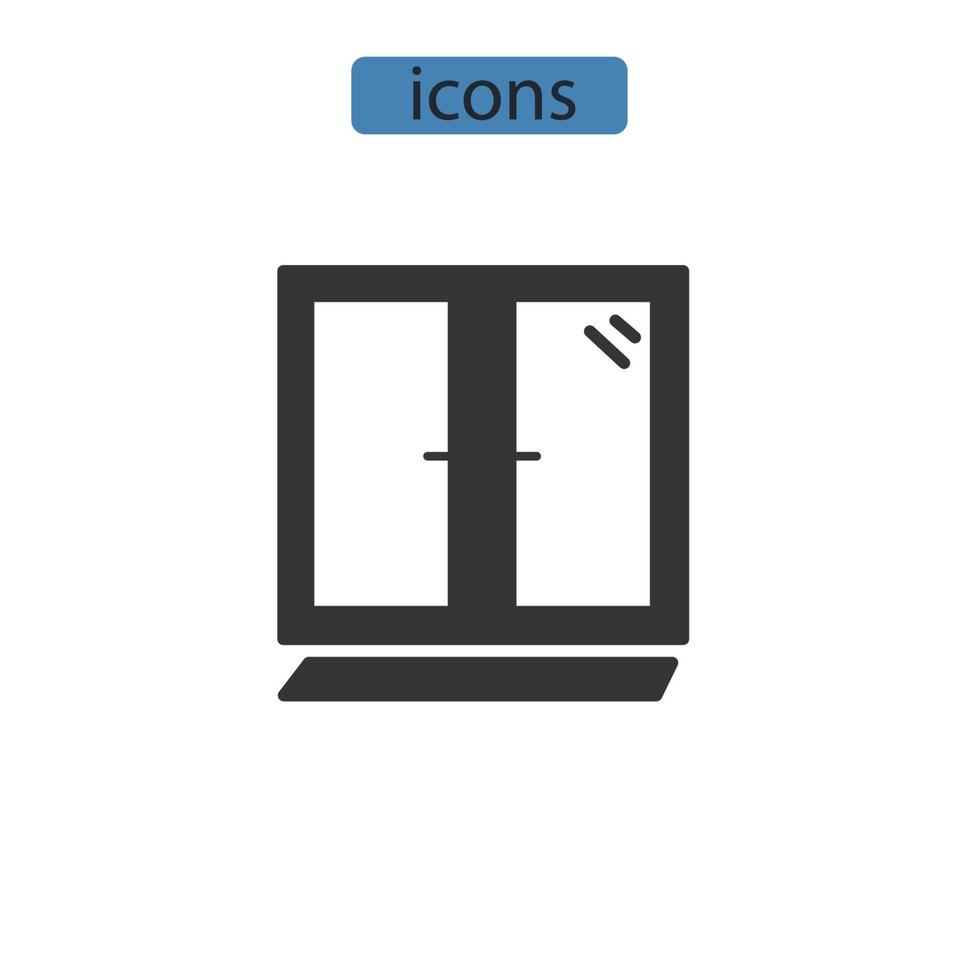 icons