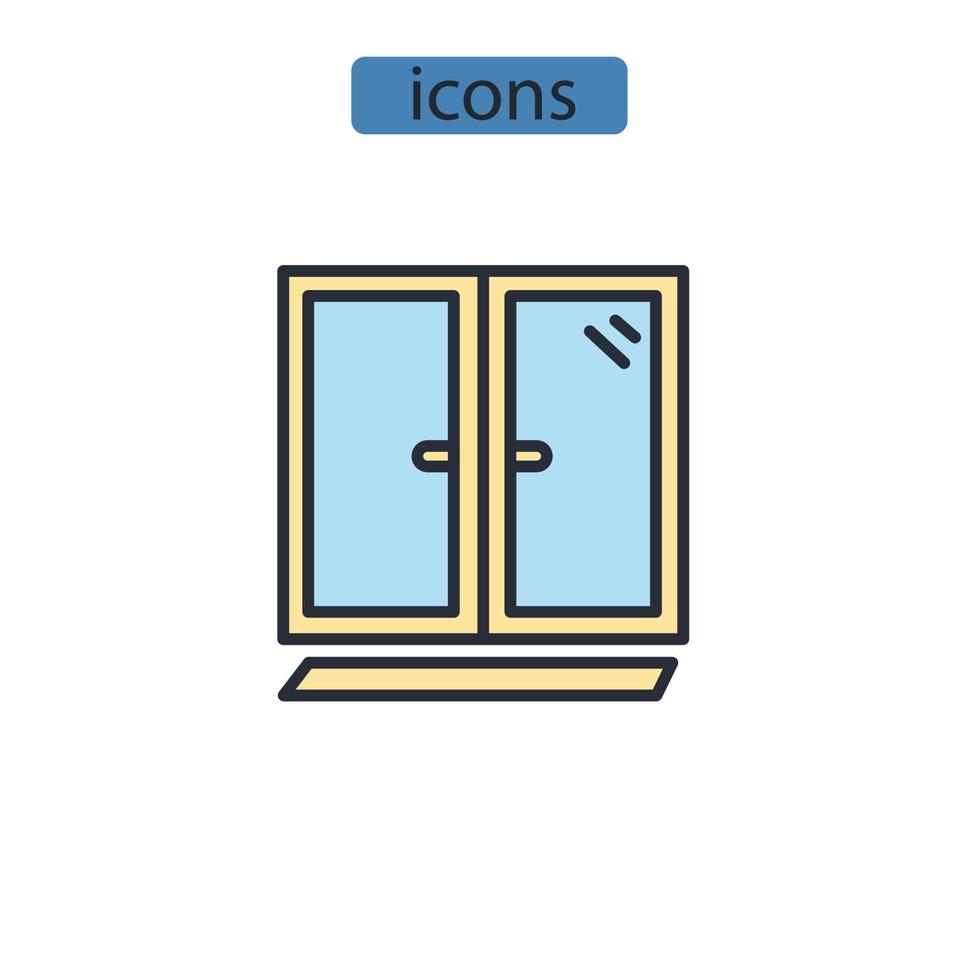 icons