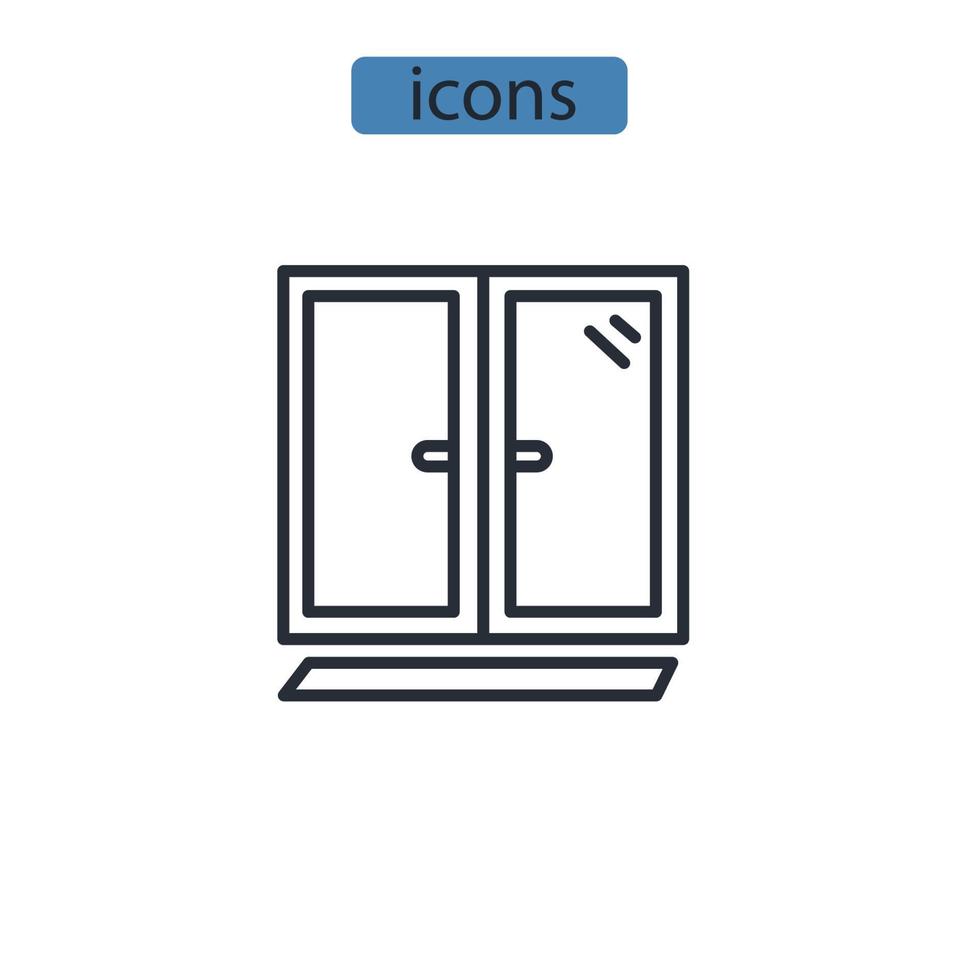 icons