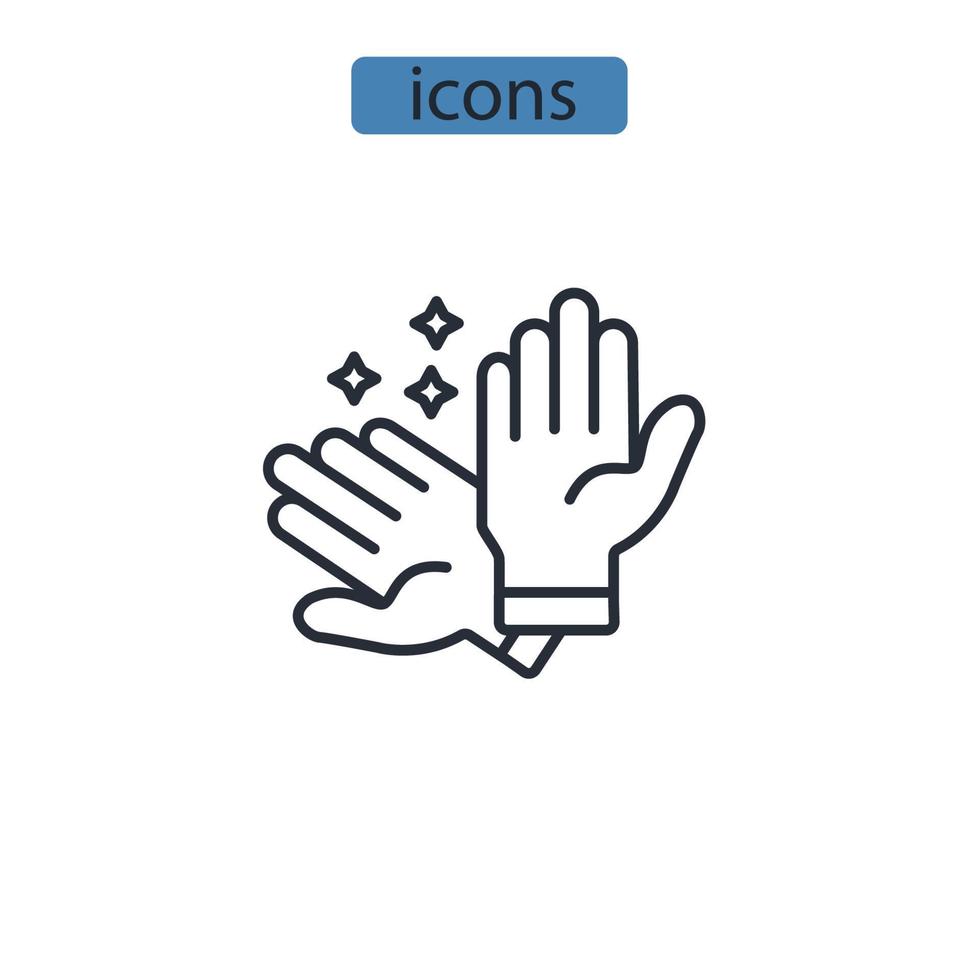 icons