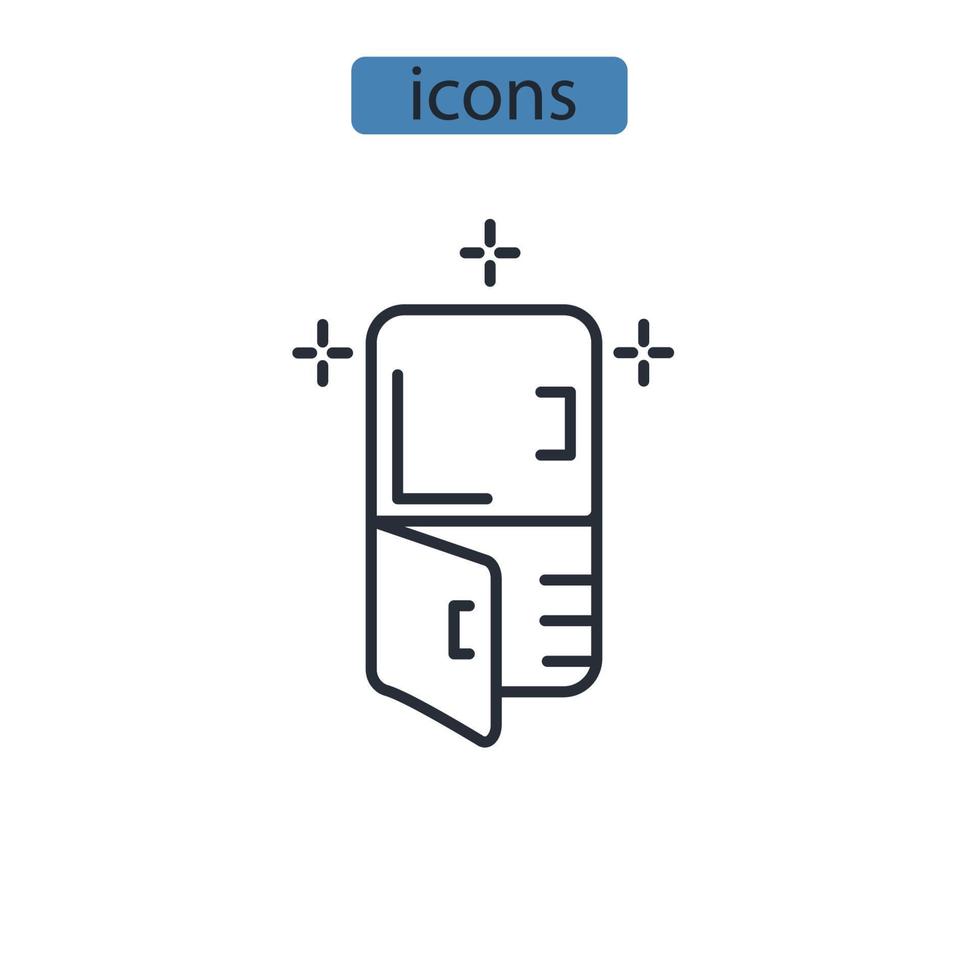 icons