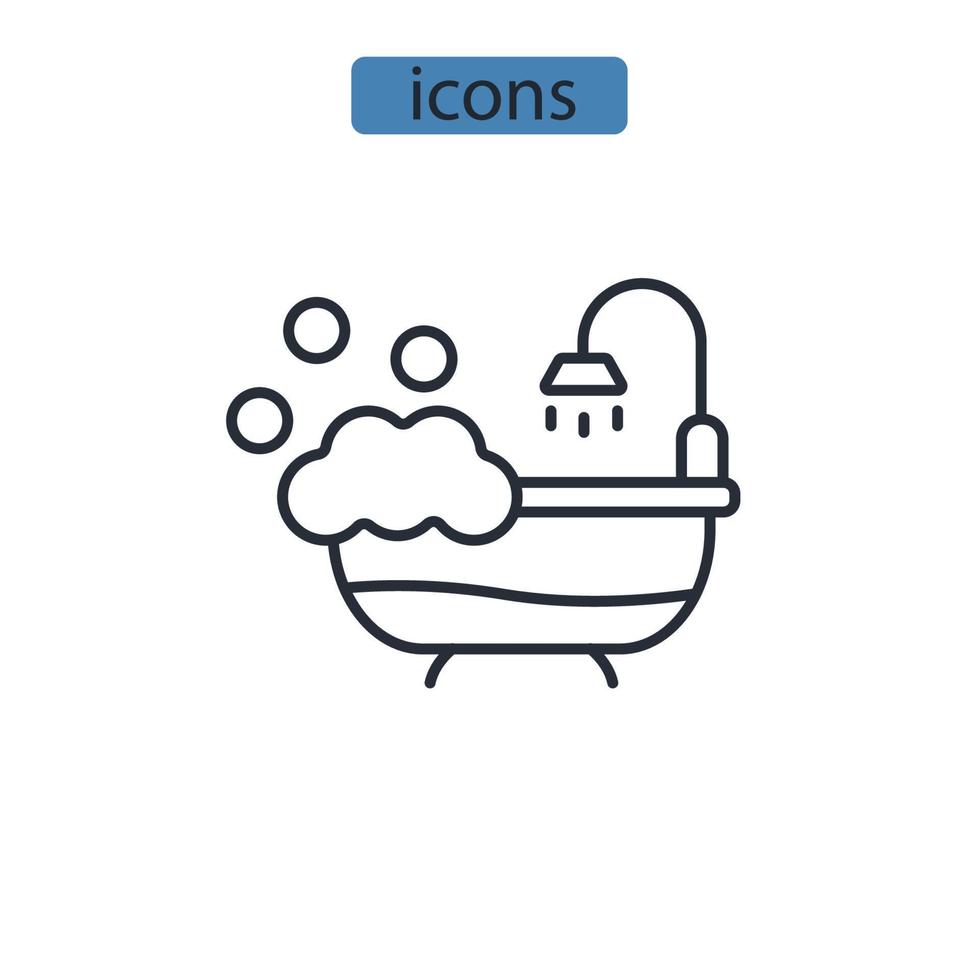 icons