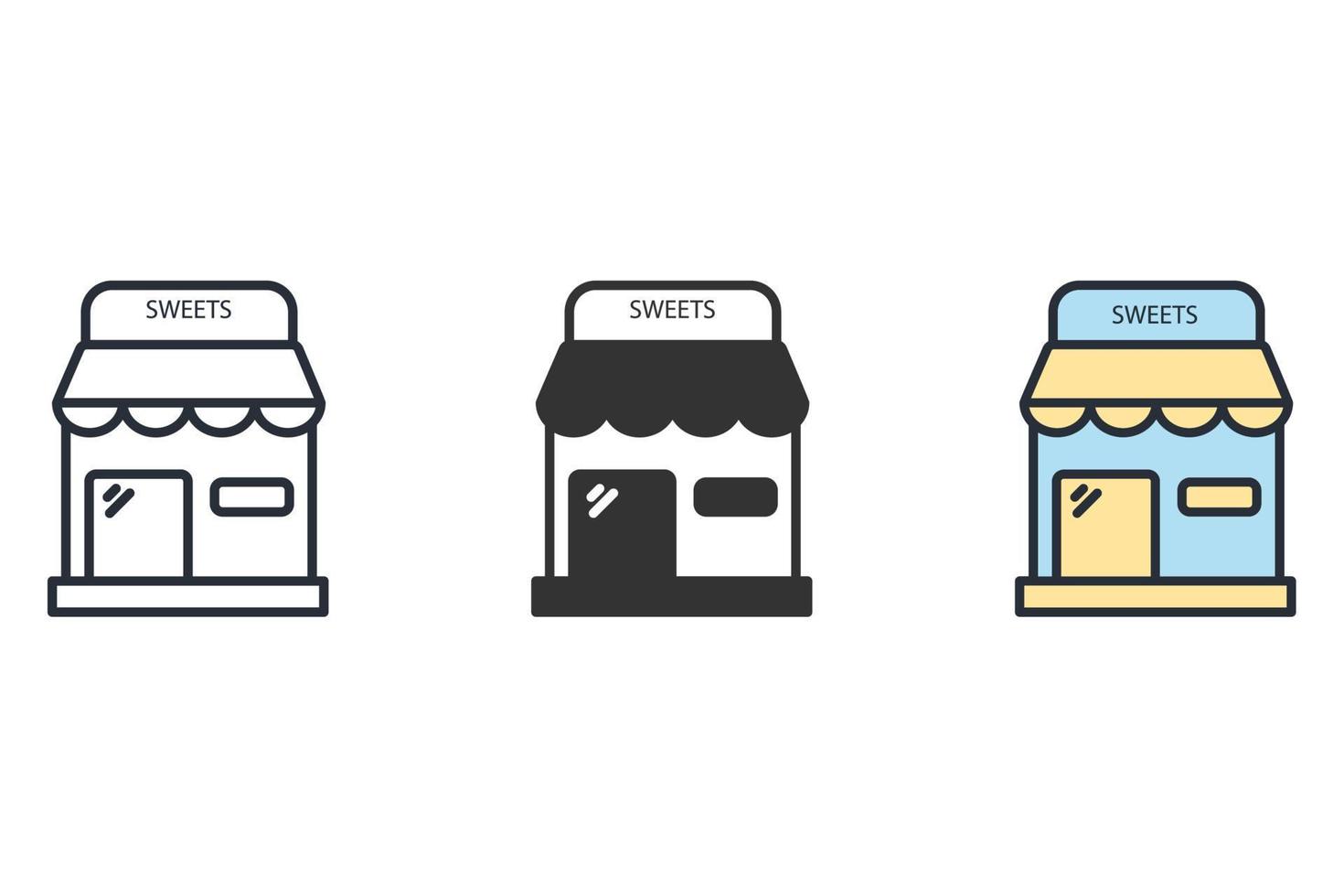 SWEETS

SWEETS

SWEETS