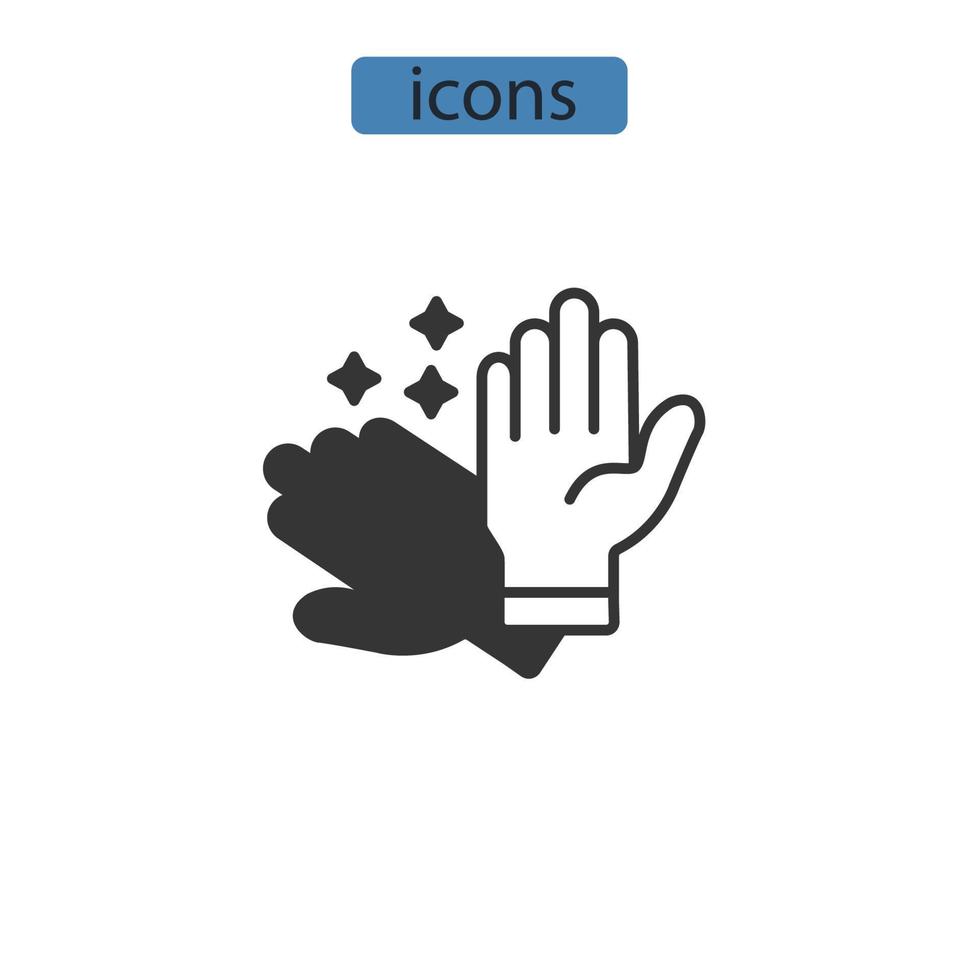 icons