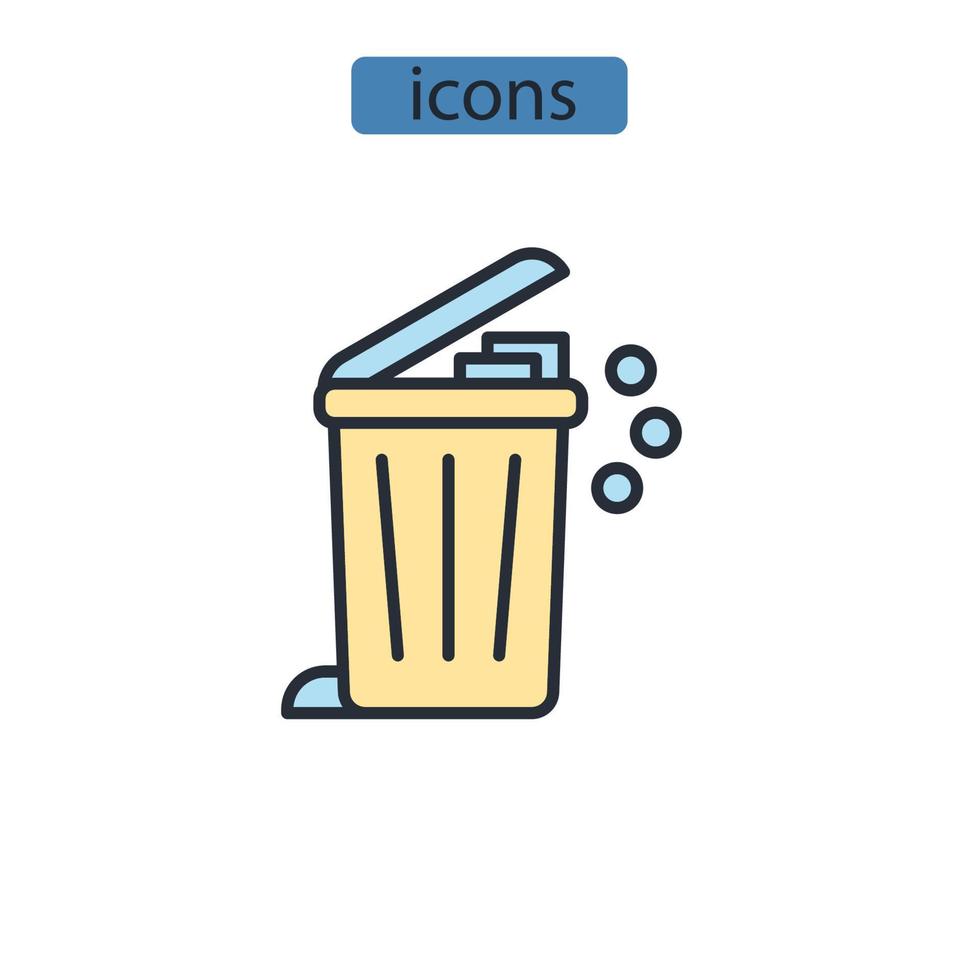 icons