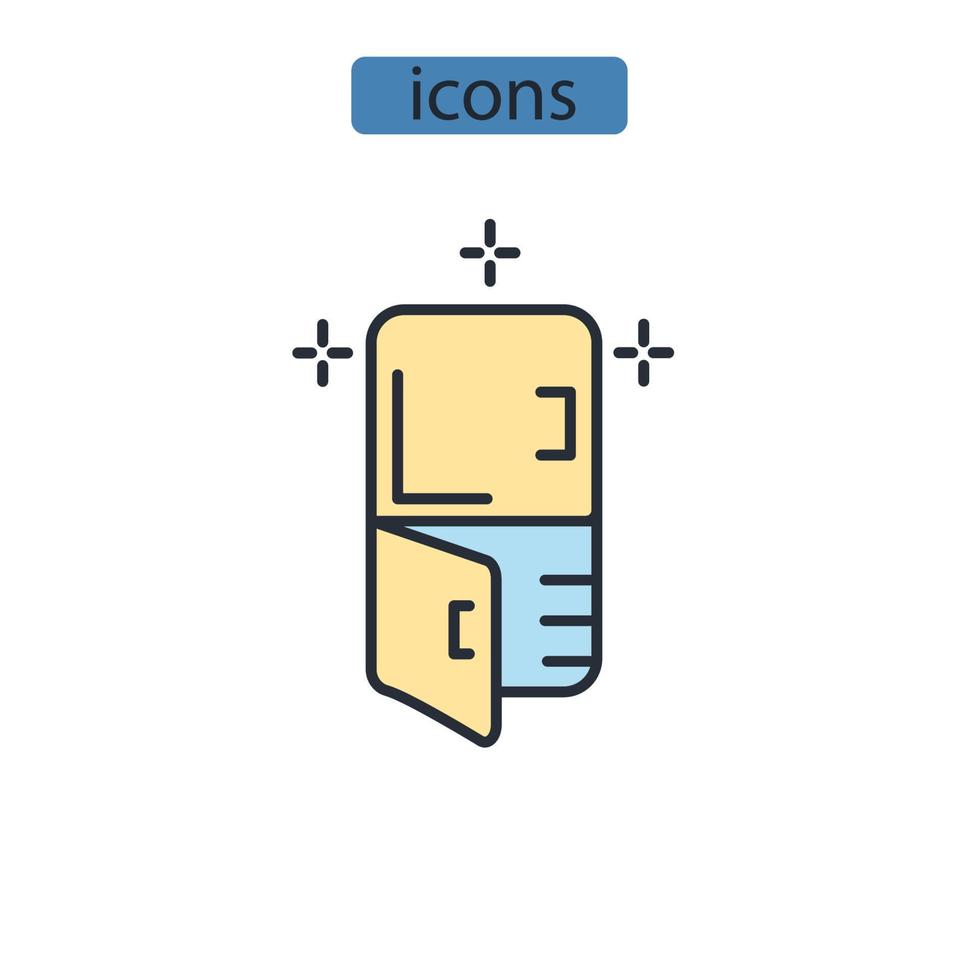 icons