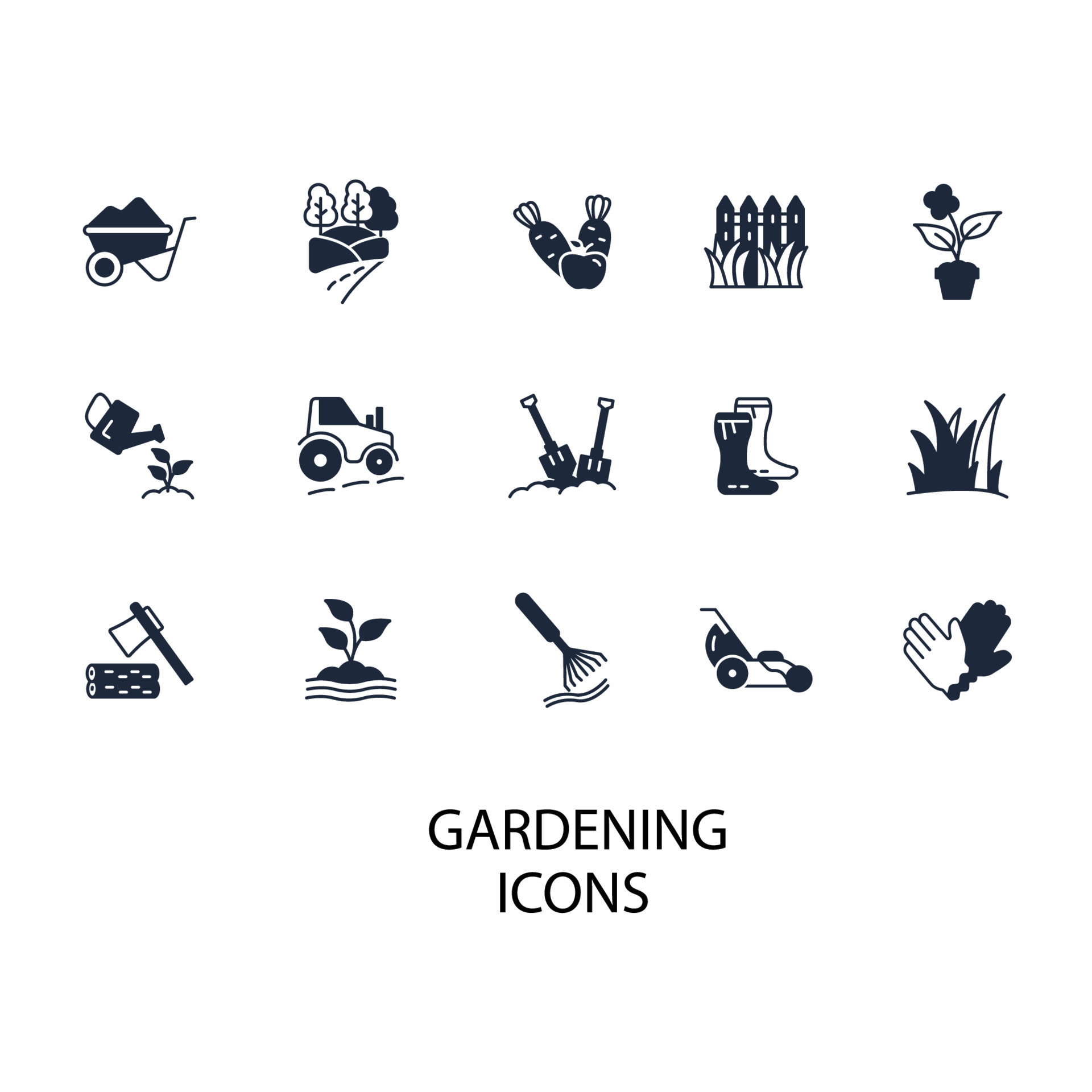 GARDENING
ICONS