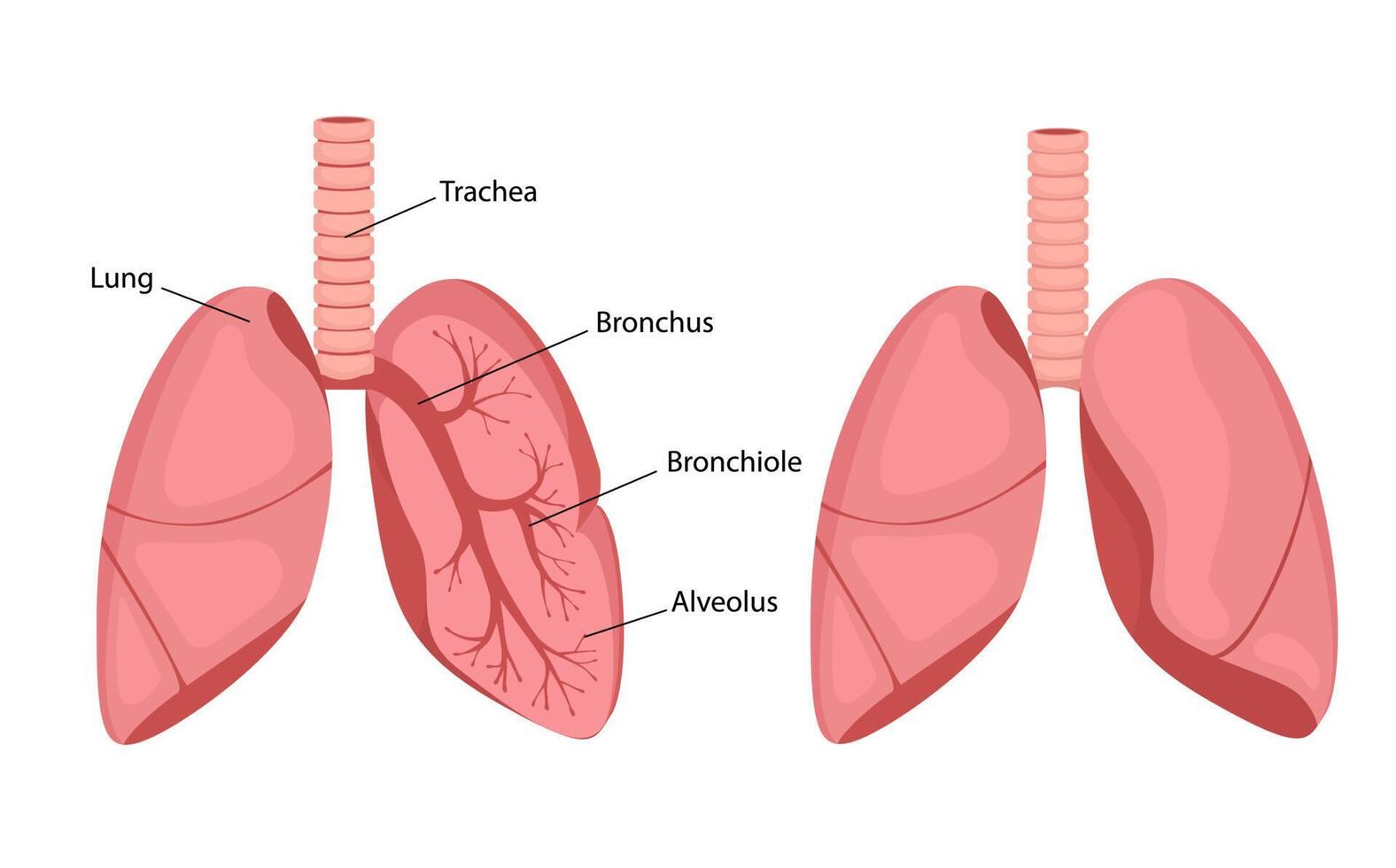 Trachea
Lung
Bronchus
Bronchiole
Alveolus