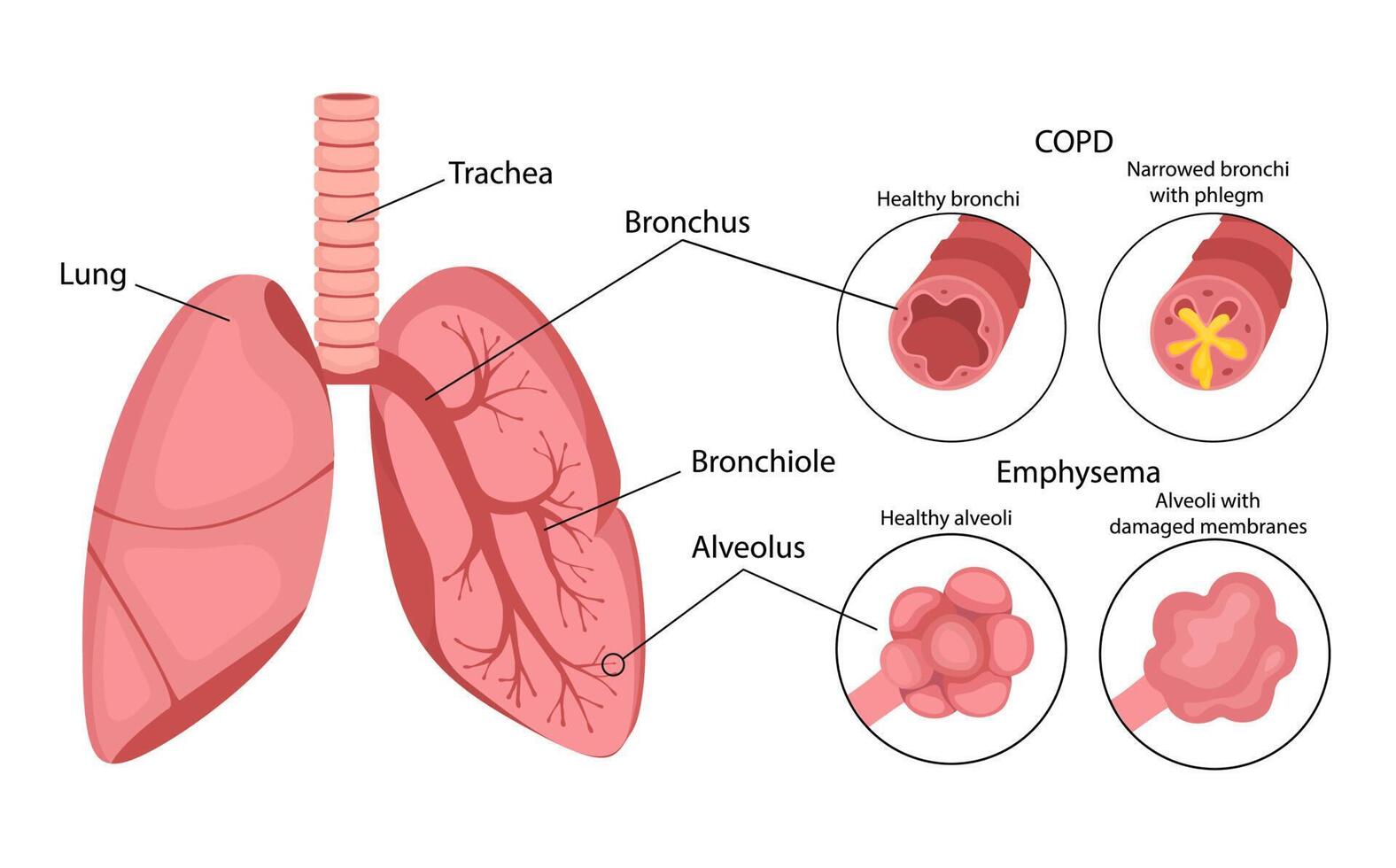 Trachea

Lung

Bronchus

Bronchiole

Alveolus

COPD

Healthy bronchi

Narrowed bronchi with phlegm

Emphysema

Healthy alveoli

Alveoli with damaged membranes