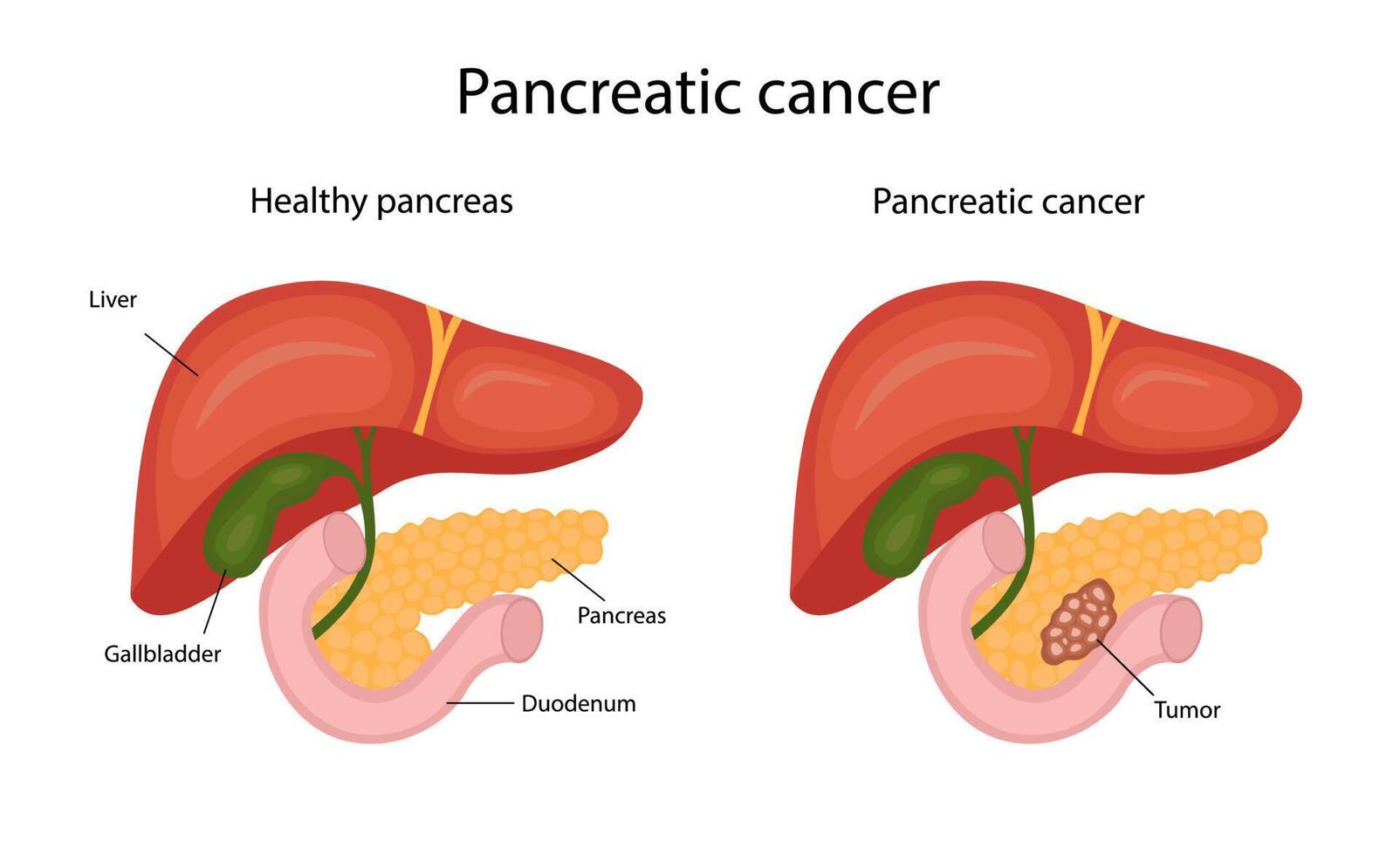 Pancreatic cancer

Healthy pancreas

Liver

Gallbladder

Pancreas

Duodenum

Pancreatic cancer

Tumor