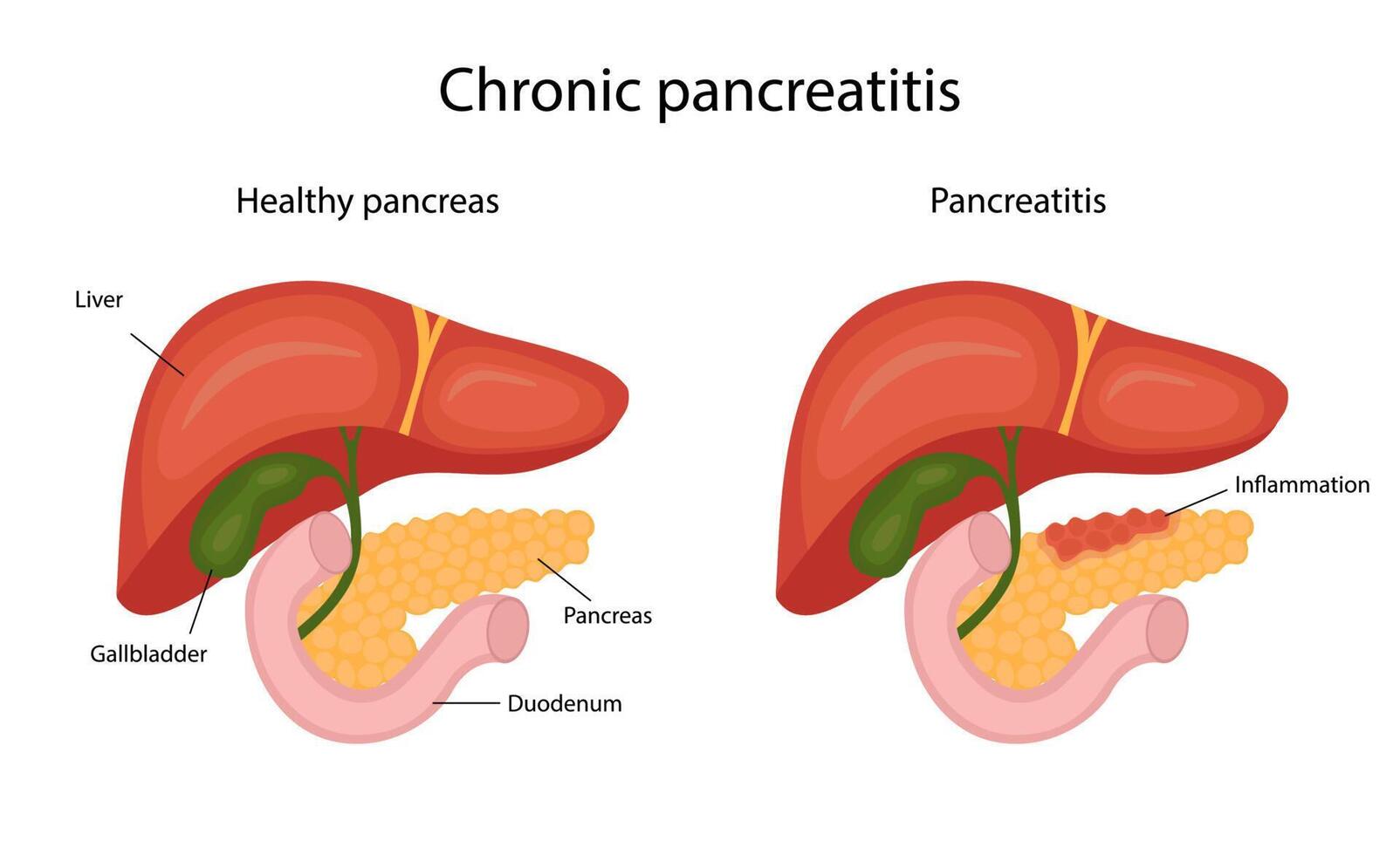 Chronic pancreatitis

Healthy pancreas

Liver

Gallbladder

Pancreas

Duodenum

Pancreatitis

Inflammation