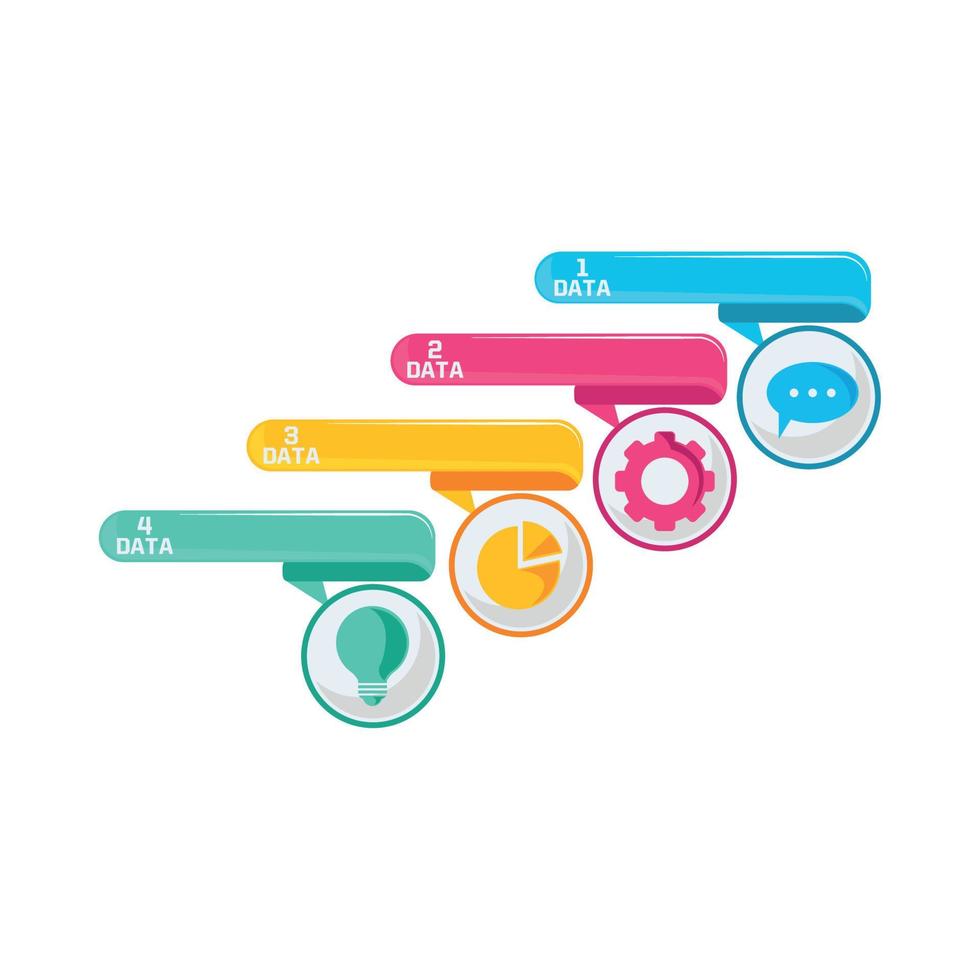 1
DATA

2
DATA

3
DATA

4
DATA