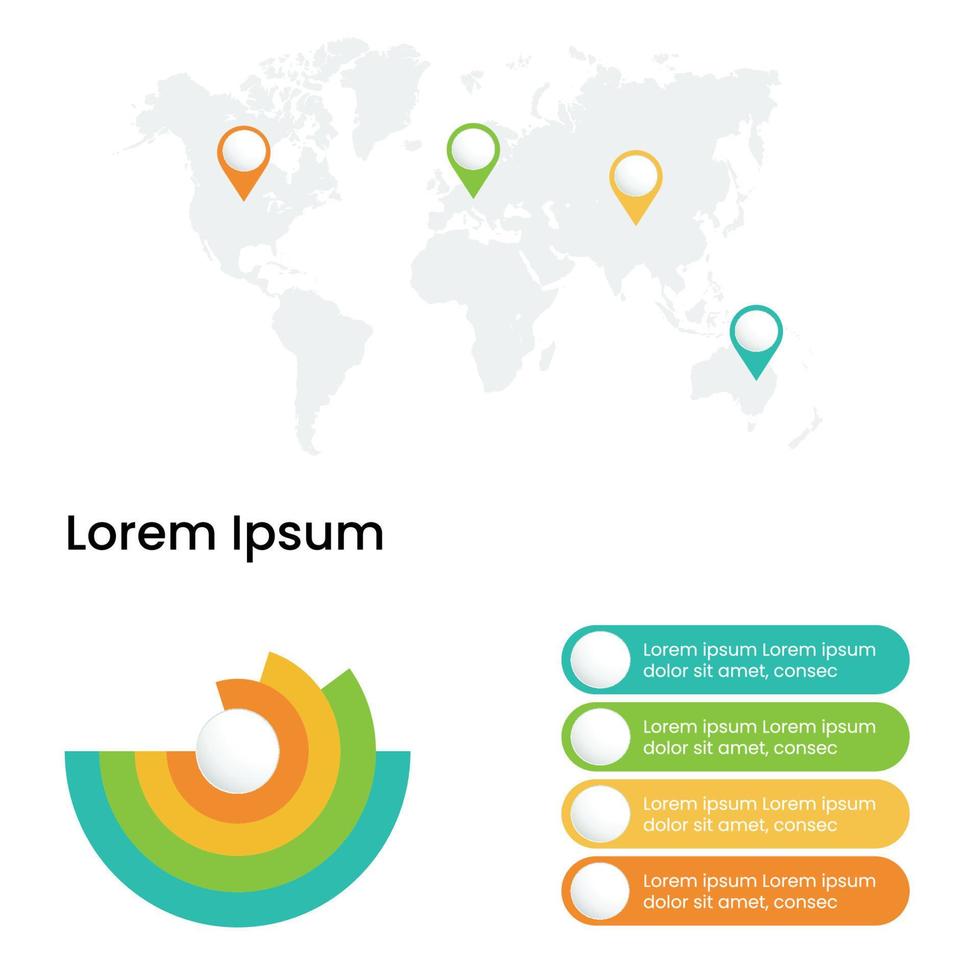 Lorem Ipsum

Lorem ipsum Lorem ipsum dolor sit amet, consec

Lorem ipsum Lorem ipsum dolor sit amet, consec

Lorem ipsum Lorem ipsum dolor sit amet, consec

Lorem ipsum Lorem ipsum dolor sit amet, consec