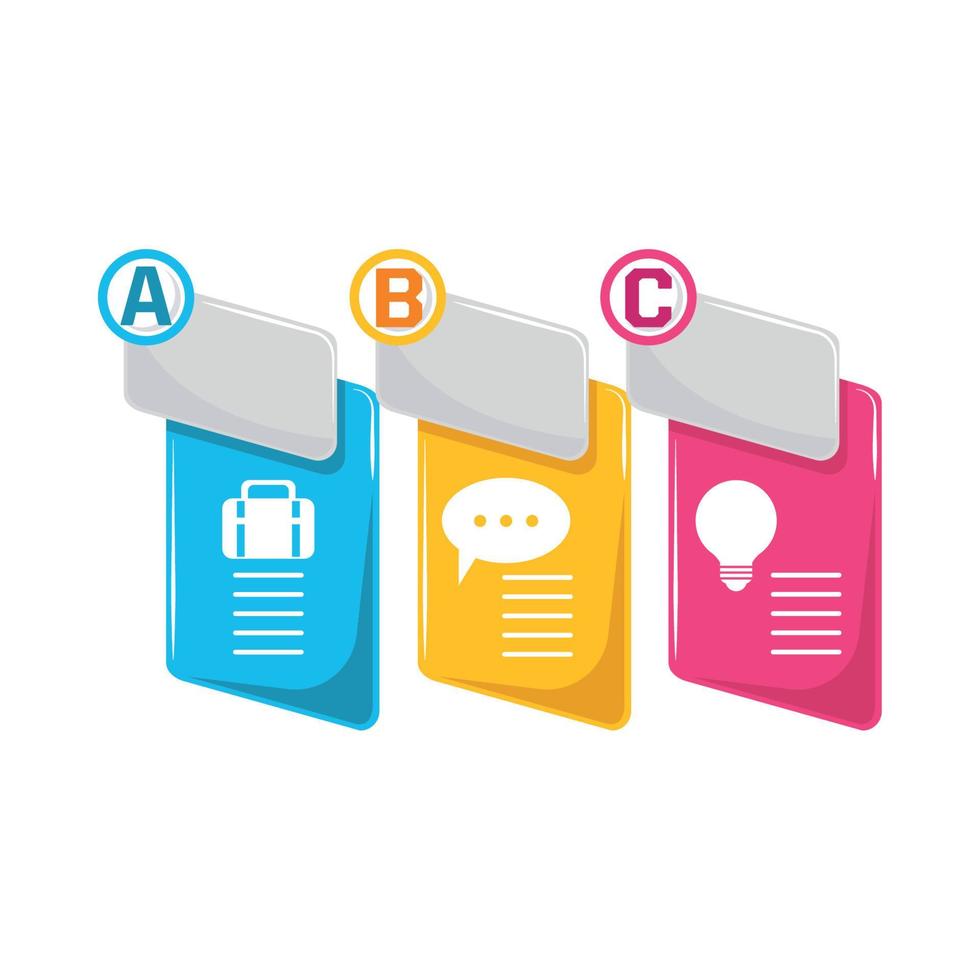 A

B

C