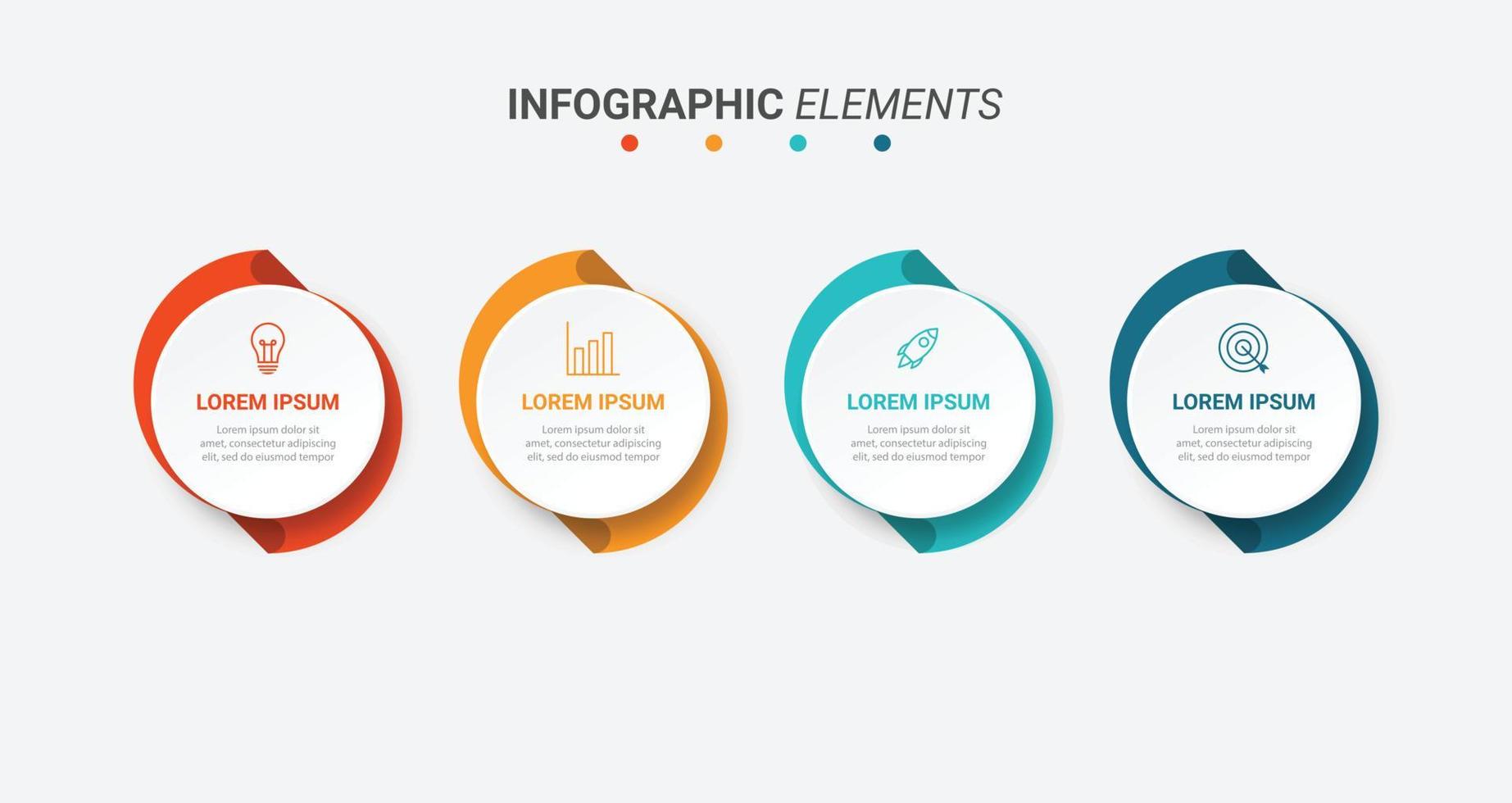 INFOGRAPHIC ELEMENTS

LOREM IPSUM

Lorem ipsum dolor sit amet, consectetur adipiscing elit, sed do eiusmod tempor

LOREM IPSUM

Lorem ipsum dolor sit amet, consectetur adipiscing elit, sed do eiusmod tempor

LOREM IPSUM

Lorem ipsum dolor sit amet, consectetur adipiscing elit, sed do eiusmod tempor

LOREM IPSUM

Lorem ipsum dolor sit amet, consectetur adipiscing elit, sed do eiusmod tempor