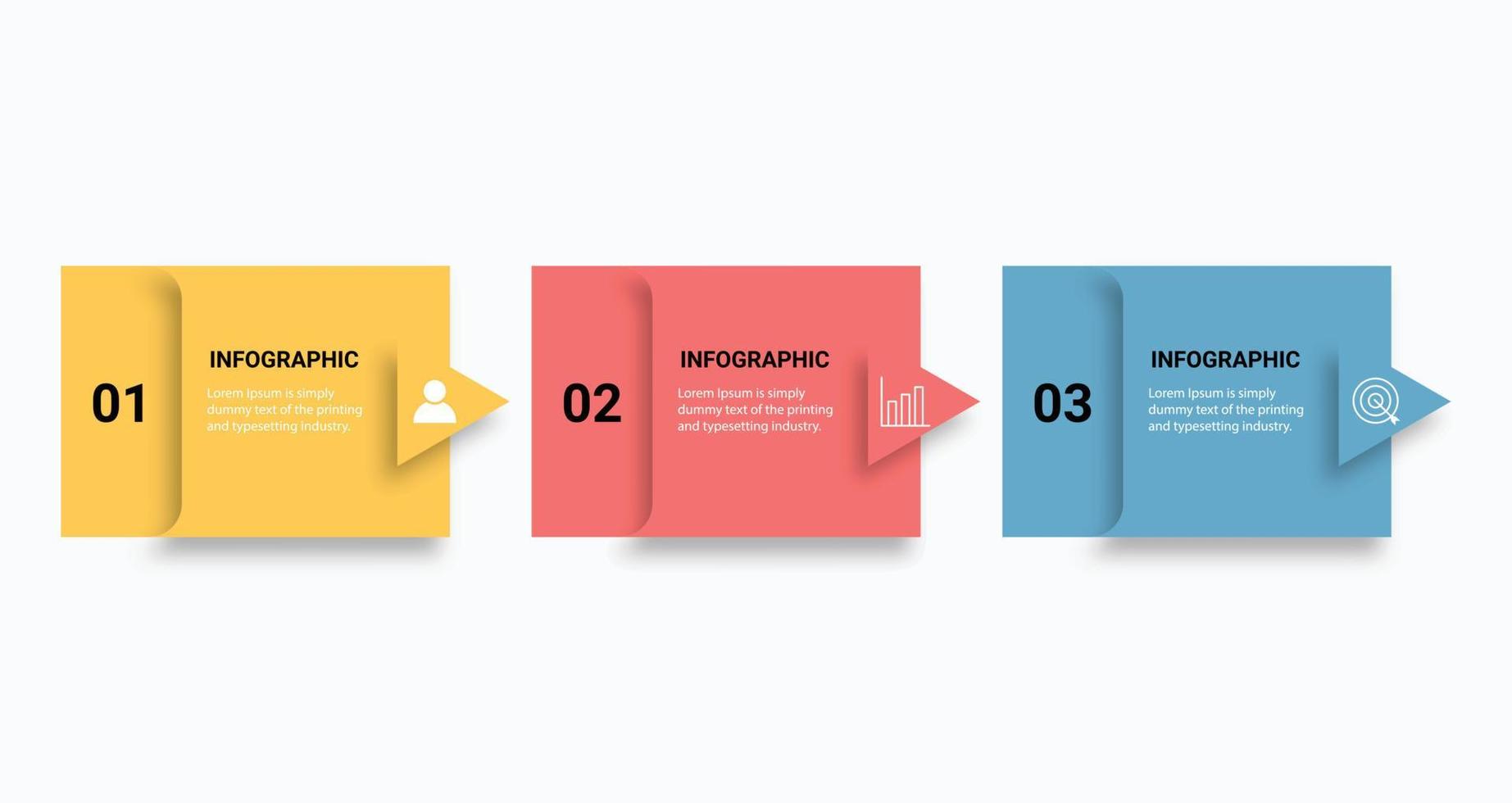 01

INFOGRAPHIC

Lorem Ipsum is simply dummy text of the printing and typesetting industry.

02

INFOGRAPHIC

Lorem Ipsum is simply dummy text of the printing and typesetting industry.

03

INFOGRAPHIC

Lorem Ipsum is simply dummy text of the printing and typesetting industry.