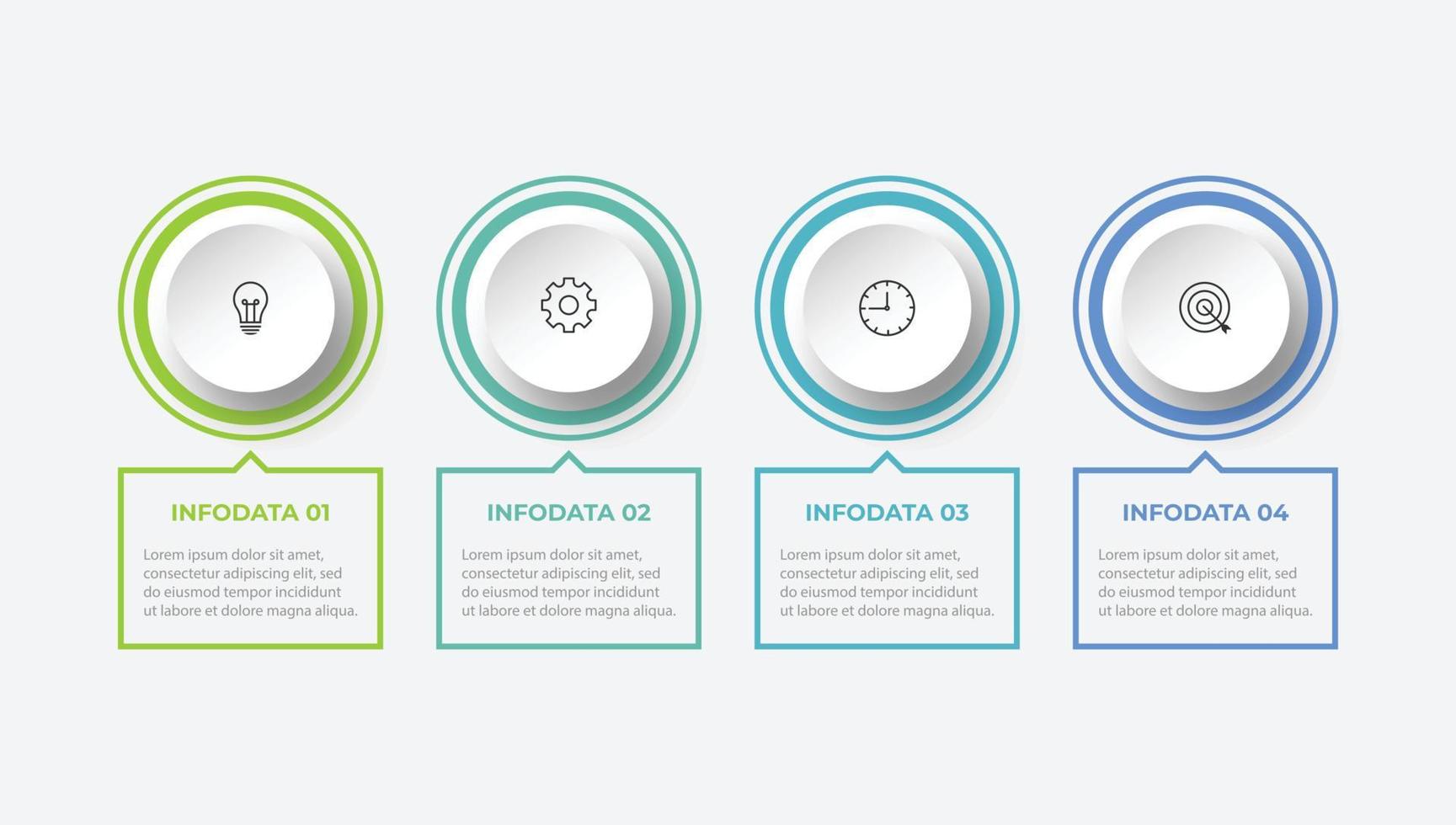 INFODATA 01

Lorem ipsum dolor sit amet, consectetur adipiscing elit, sed do eiusmod tempor incididunt ut labore et dolore magna aliqua.

INFODATA 02

Lorem ipsum dolor sit amet, consectetur adipiscing elit, sed do eiusmod tempor incididunt ut labore et dolore magna aliqua.

INFODATA 03

Lorem ipsum dolor sit amet, consectetur adipiscing elit, sed do eiusmod tempor incididunt ut labore et dolore magna aliqua.

INFODATA 04

Lorem ipsum dolor sit amet, consectetur adipiscing elit, sed do eiusmod tempor incididunt ut labore et dolore magna aliqua.