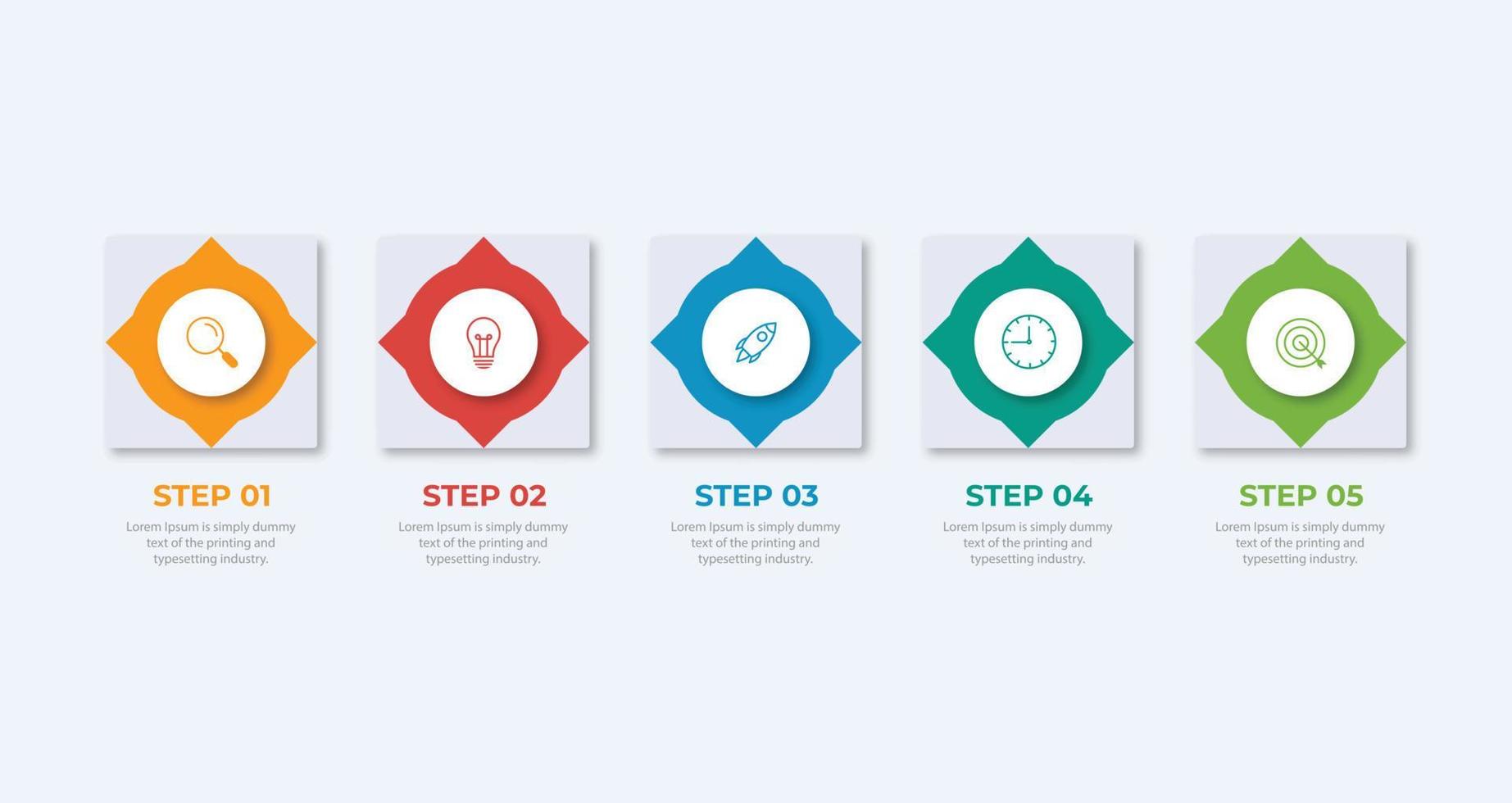 STEP 01
Lorem Ipsum is simply dummy text of the printing and typesetting industry.

STEP 02
Lorem Ipsum is simply dummy text of the printing and typesetting industry.

STEP 03
Lorem Ipsum is simply dummy text of the printing and typesetting industry.

STEP 04
Lorem Ipsum is simply dummy text of the printing and typesetting industry.

STEP 05
Lorem Ipsum is simply dummy text of the printing and typesetting industry.