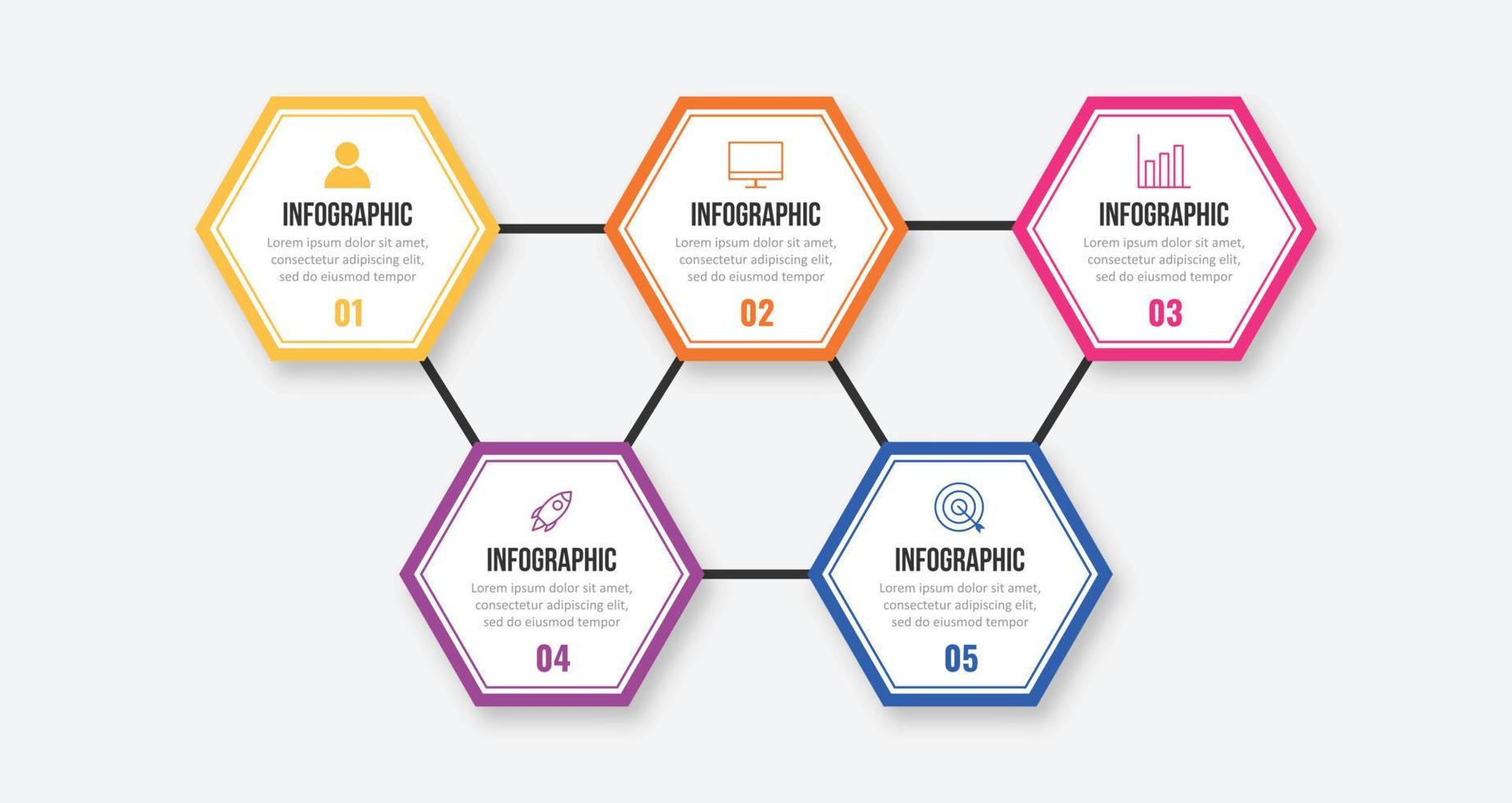 INFOGRAPHIC
Lorem ipsum dolor sit amet, consectetur adipiscing elit, sed do eiusmod tempor
01

INFOGRAPHIC
Lorem ipsum dolor sit amet, consectetur adipiscing elit, sed do eiusmod tempor
02

INFOGRAPHIC
Lorem ipsum dolor sit amet, consectetur adipiscing elit, sed do eiusmod tempor
03

INFOGRAPHIC
Lorem ipsum dolor sit amet, consectetur adipiscing elit, sed do eiusmod tempor
04

INFOGRAPHIC
Lorem ipsum dolor sit amet, consectetur adipiscing elit, sed do eiusmod tempor
05